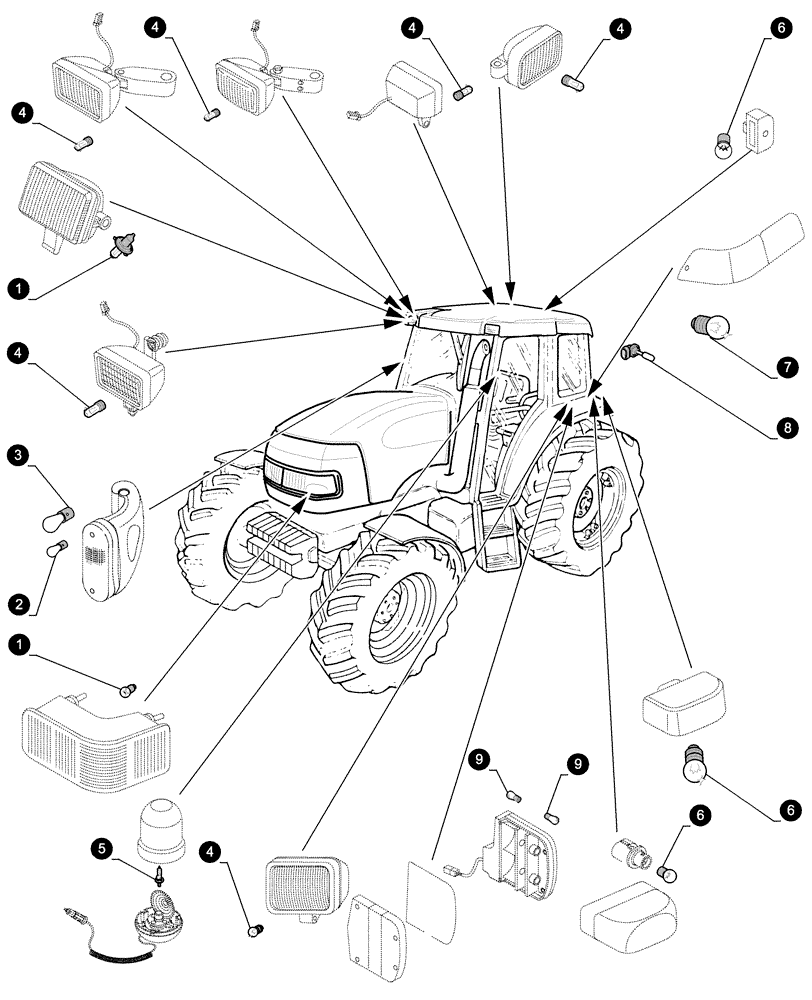 4
4
4
4
6
4
1
4
7
8
3
2
1
9
9
6
6
5
4