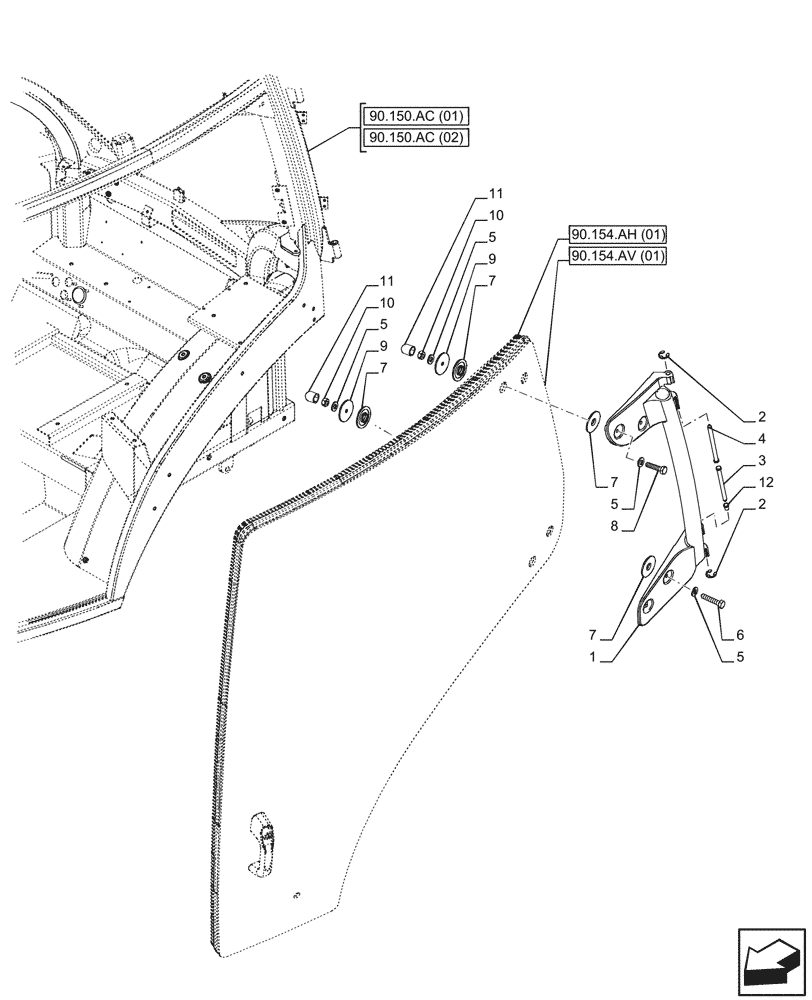 90.150.AC (01)
90.150.AC (02)

11
10
5
9
7

90.154.AH (01)
90.154.AV (01)

11
10
5
9
7

2
4
3
12
2

7
5
8

7
1

6
5