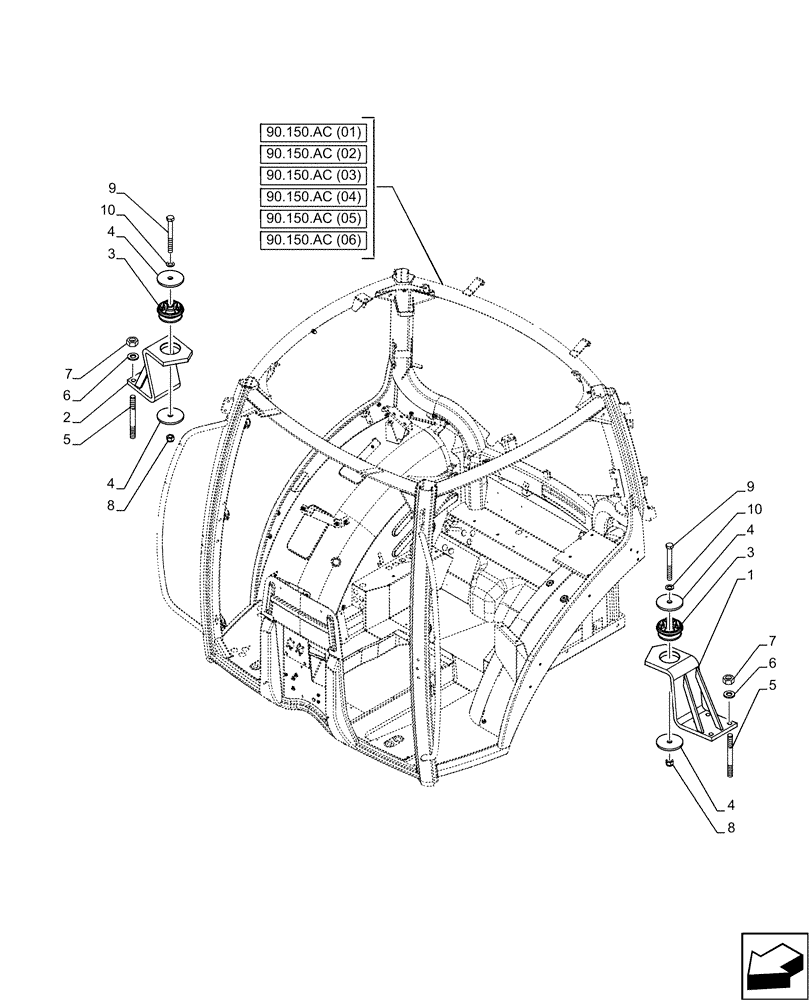 90.150.AC (01)
90.150.AC (02)
90.150.AC (03)
90.150.AC (04)
90.150.AC (05)
90.150.AC (06)

9
10
4
3
7
6
2
5
4
8

9
10
4
3
1
7
6
5
4
8