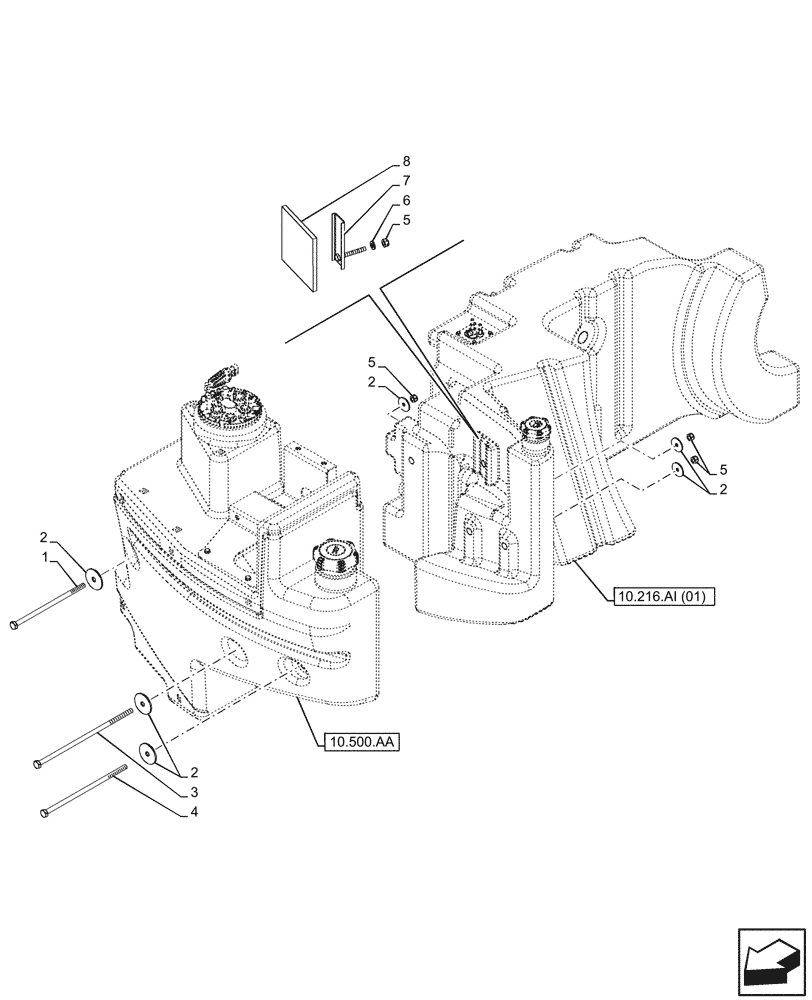 8
7
6
5
5
2
5
2
2
1
10.216.AI (01)
10.500.AA
2
3
4