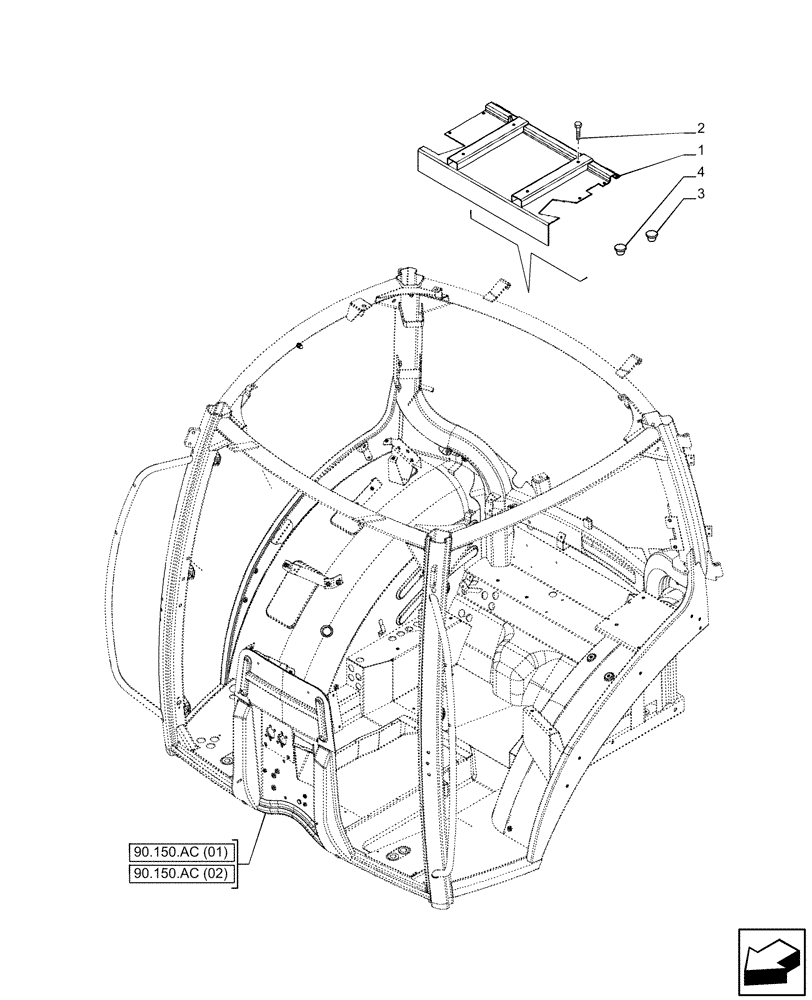 2
1
4
3
90.150.AC (01)
90.150.AC (02)