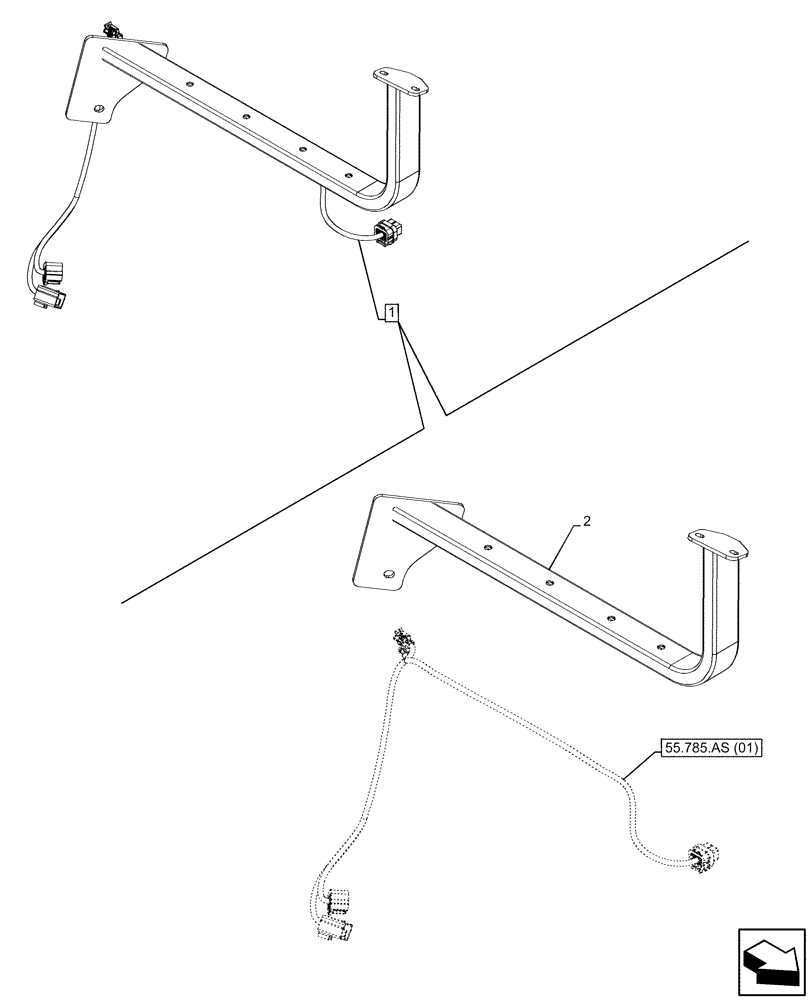 1

2

55.785.AS (01)