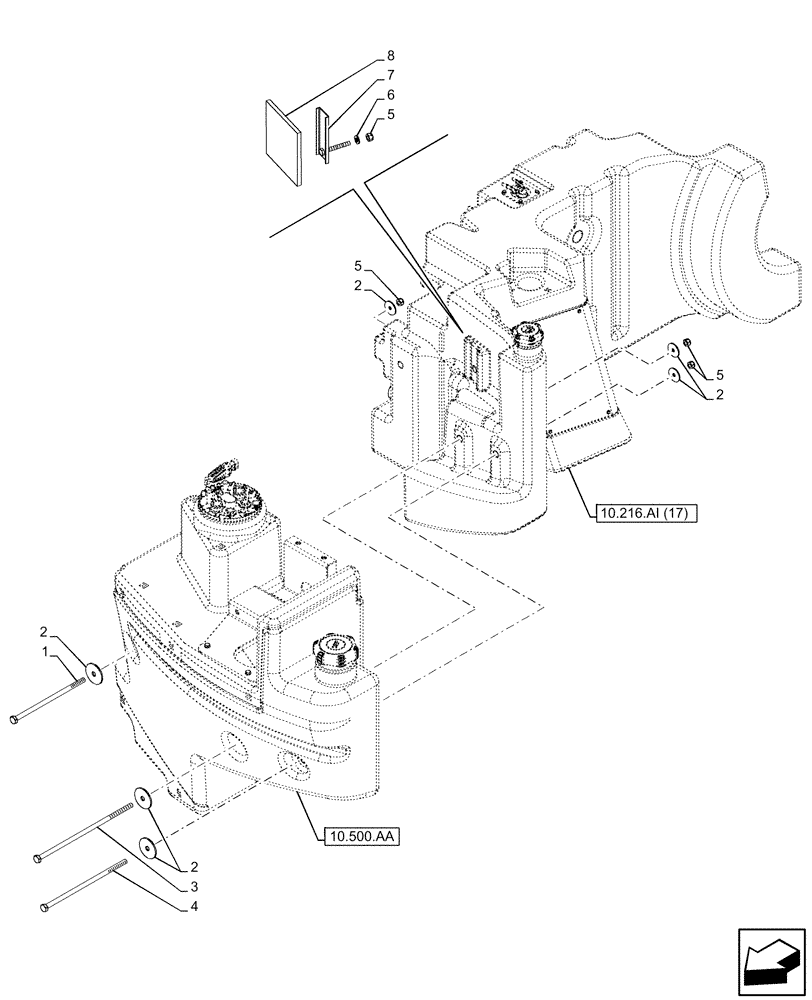 8
7
6
5
5
2
5
2
10.216.AI (17)
2
1
10.500.AA
2
3
4