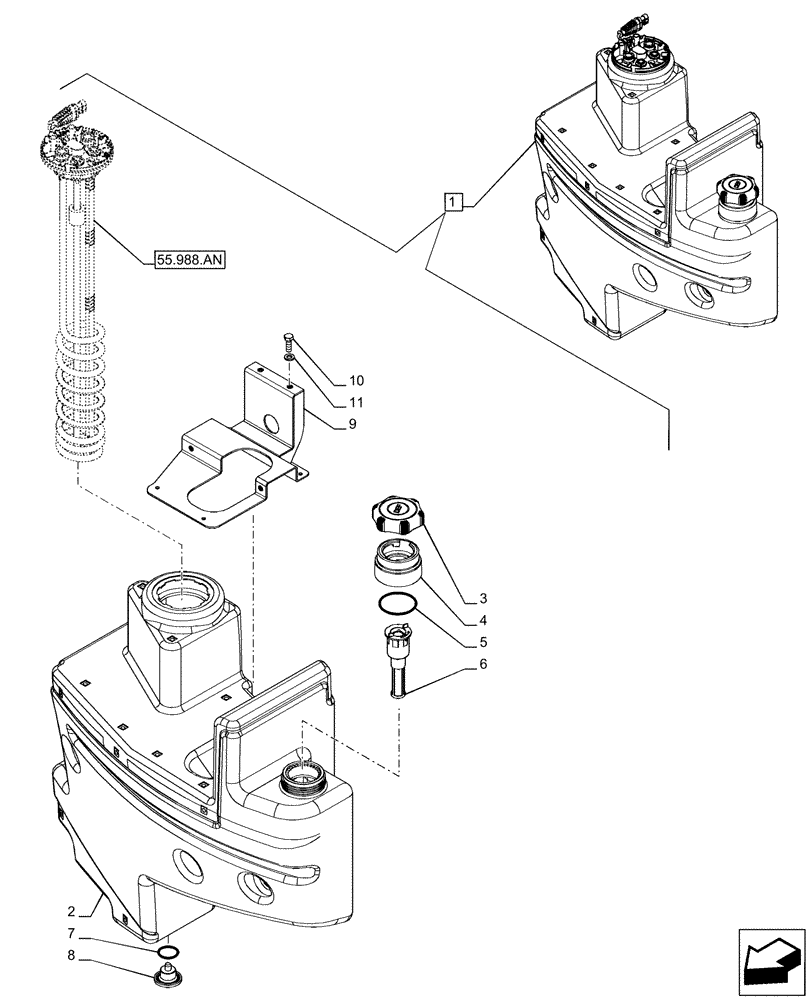 1

55.988.AN

10

11

9

3

4

5

6

2

7

8