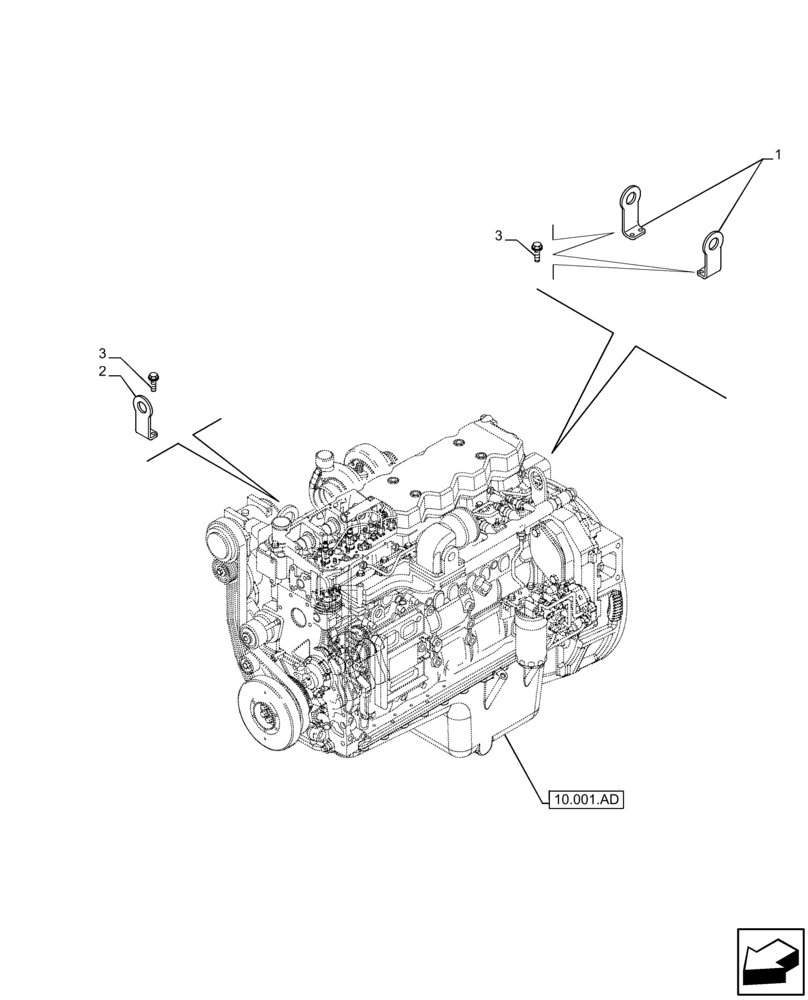 1
3
3
2
10.001.AD