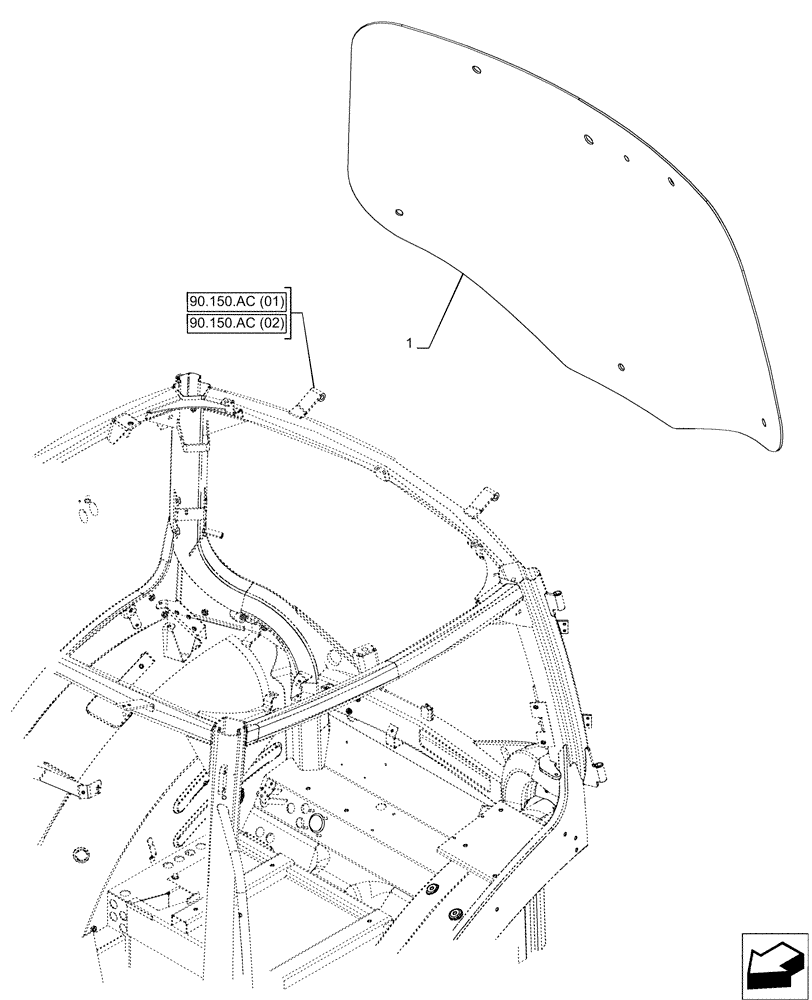 90.150.AC (01)
90.150.AC (02)

1