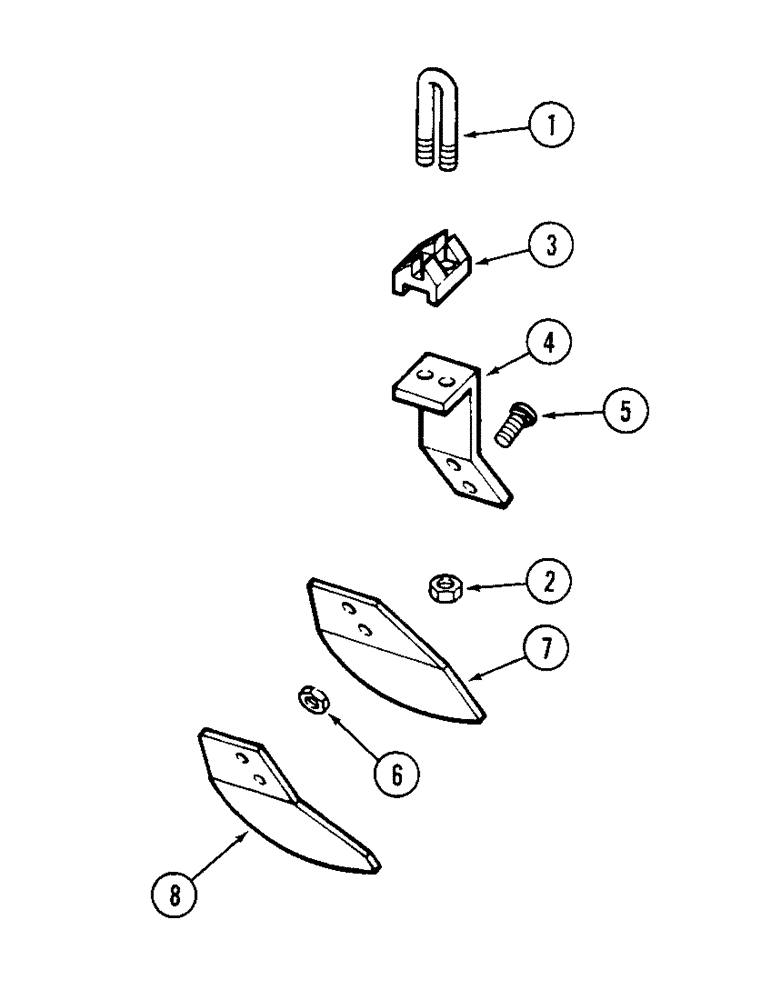 1
3
4
5
2
7
6
8