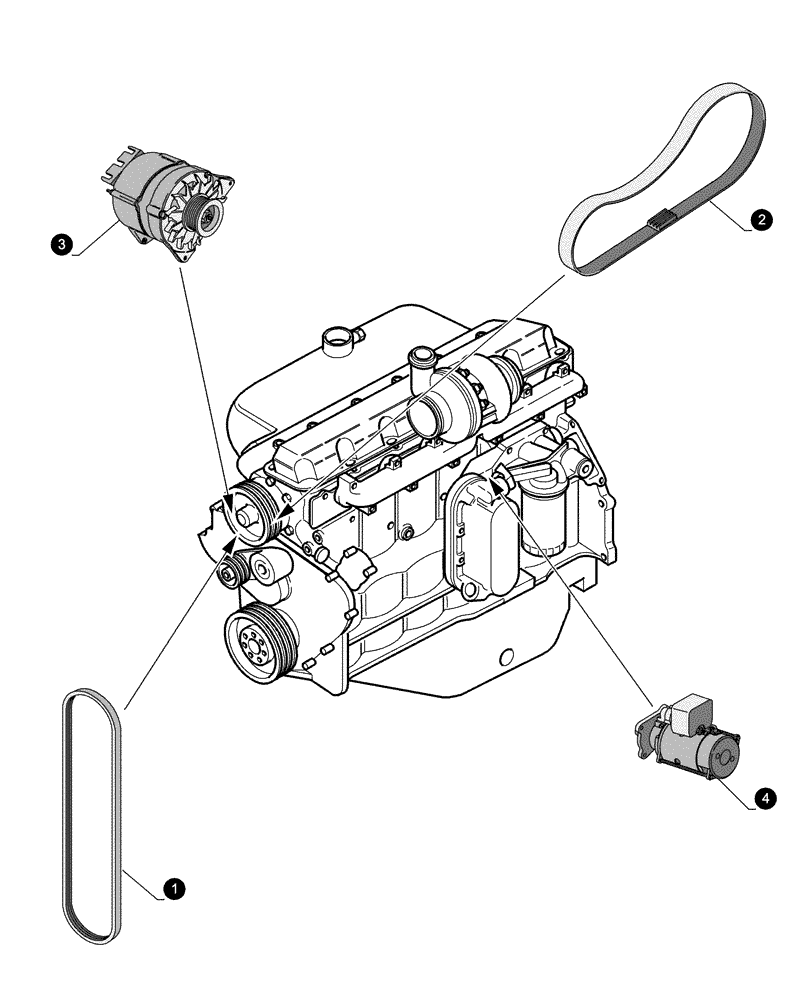 3

2

4

1