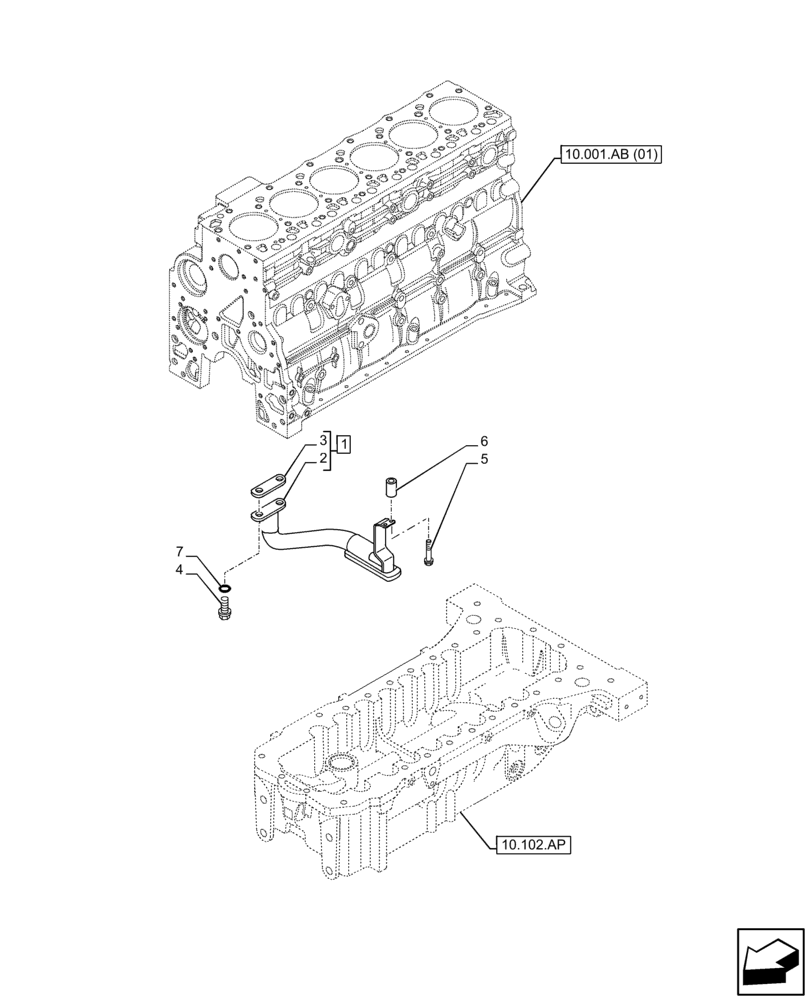 10.001.AB (01)

3
2
1

6
5

7
4

10.102.AP