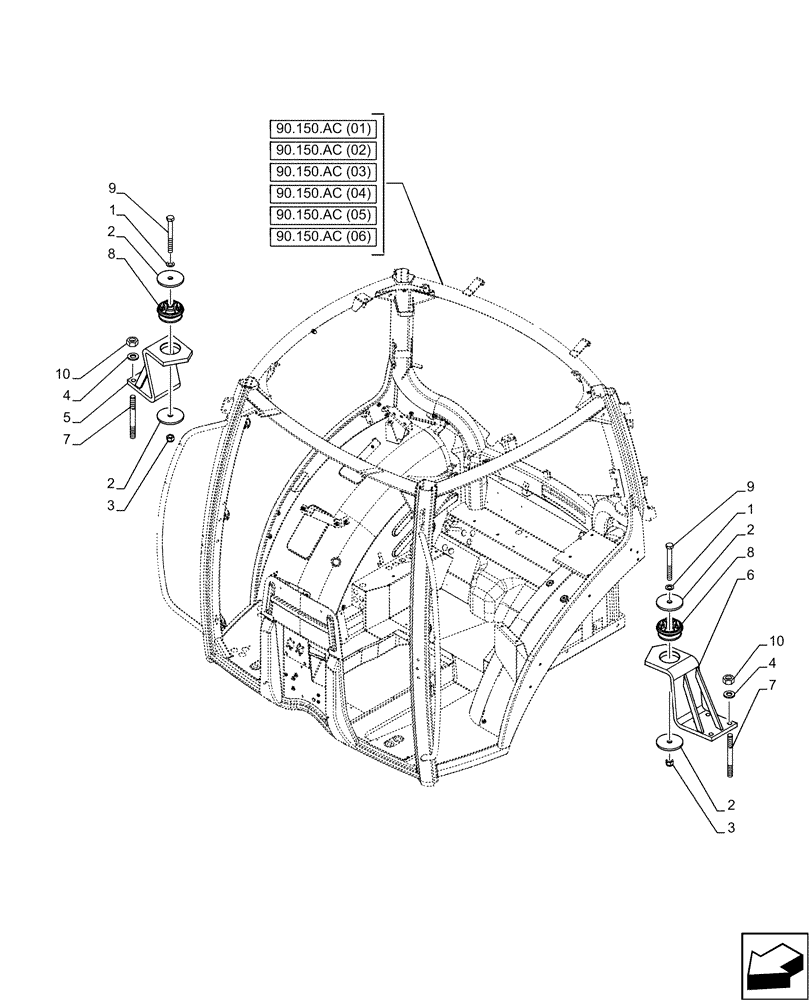 90.150.AC (01)
90.150.AC (02)
90.150.AC (03)
90.150.AC (04)
90.150.AC (05)
90.150.AC (06)

9
1
2
8
10
4
5
7
2
3

9
1
2
8
6
10
4
7
2
3