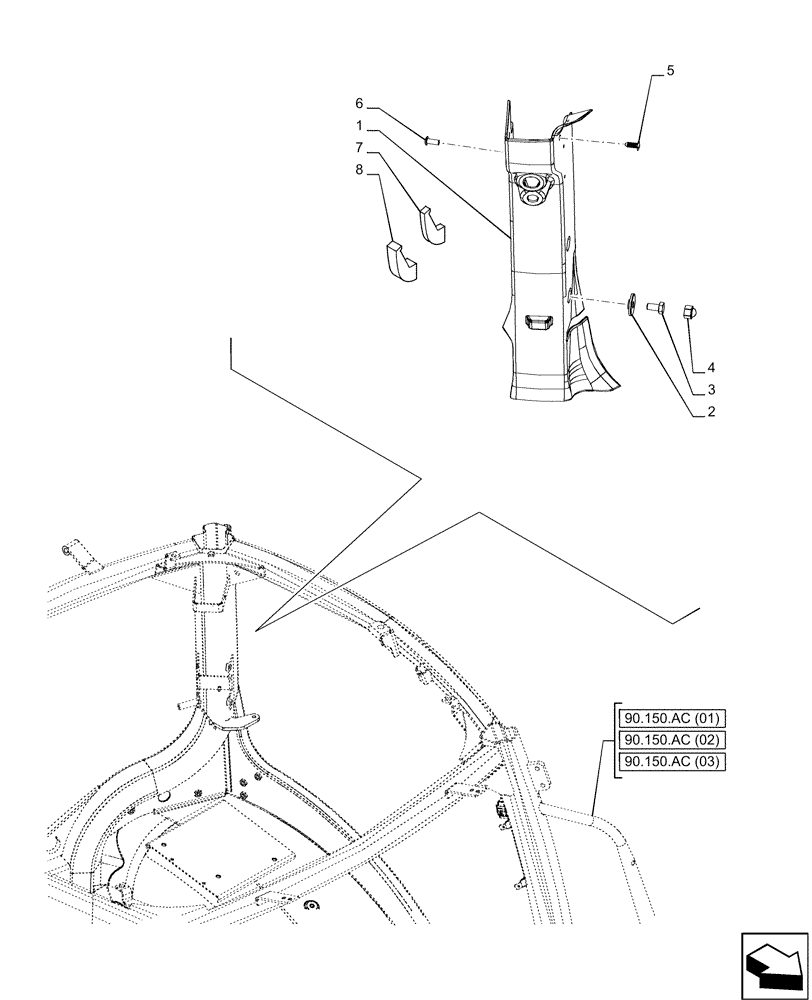 5
6
1
7
8
4
3
2
90.150.AC (01)
90.150.AC (02)
90.150.AC (03)