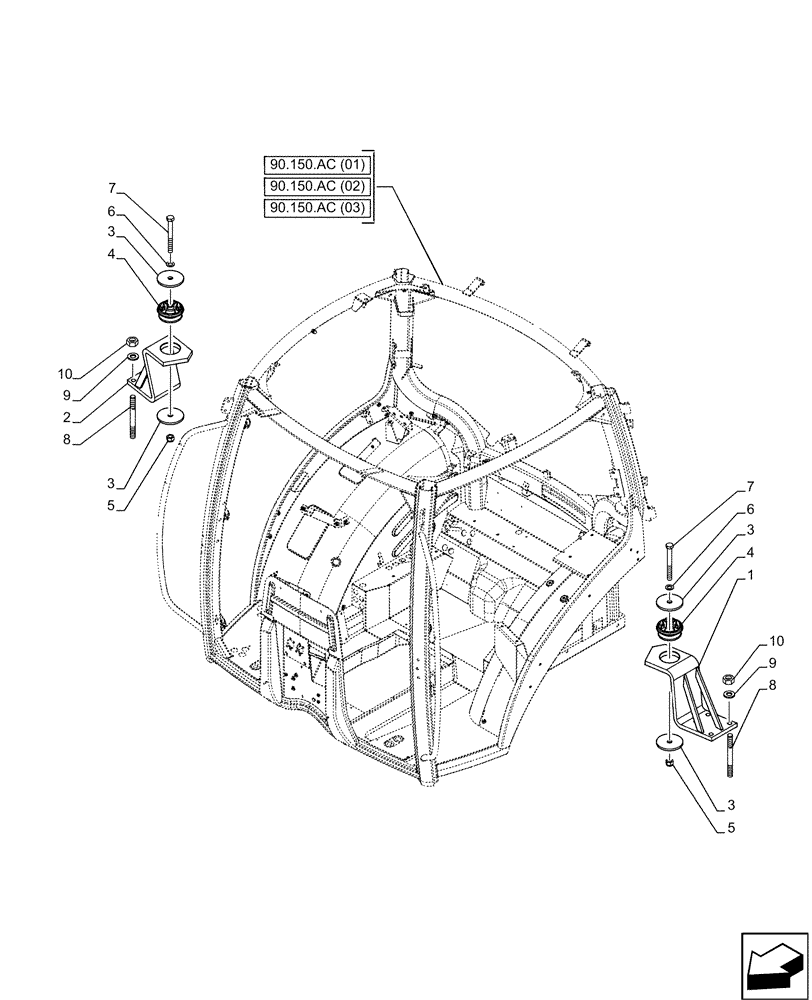 90.150.AC (01)
90.150.AC (02)
90.150.AC (03)

7
6
3
4
10
9
2
8
3
5

7
6
3
4
1
10
9
8
3
5