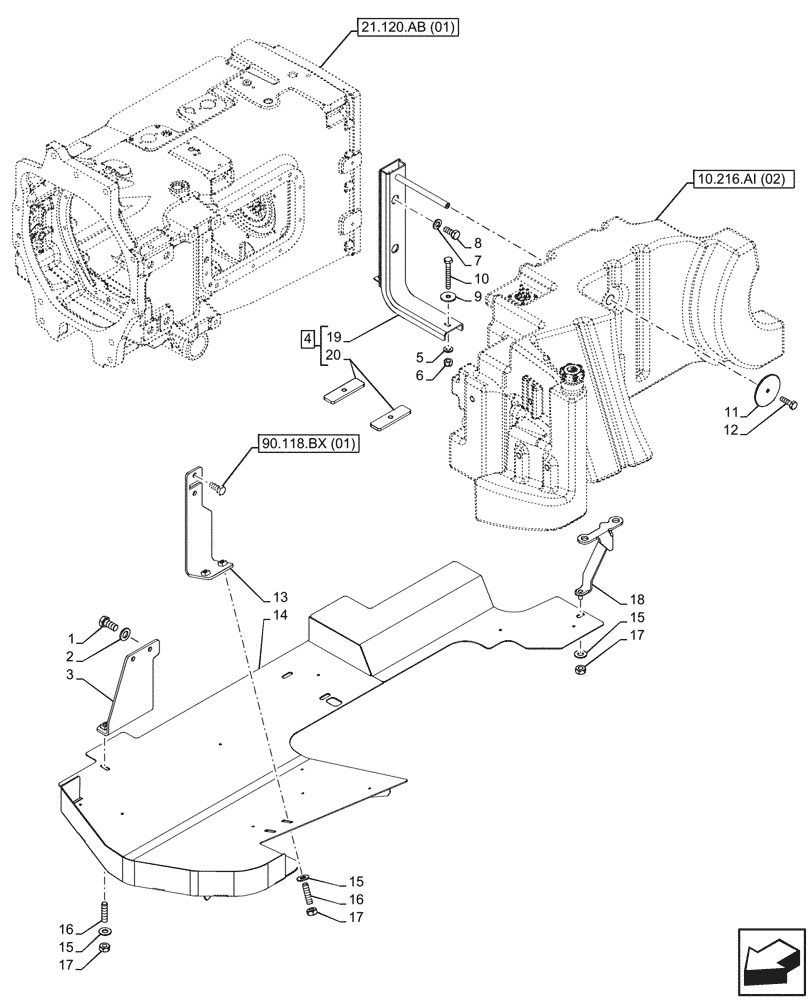 21.120.AB (01)
10.216.AI (02)
8
7
10
9
4
19
20
5
6
11
12
90.118.BX (01)
13
14
18
15
17
1
2
3
15
16
17
16
15
17