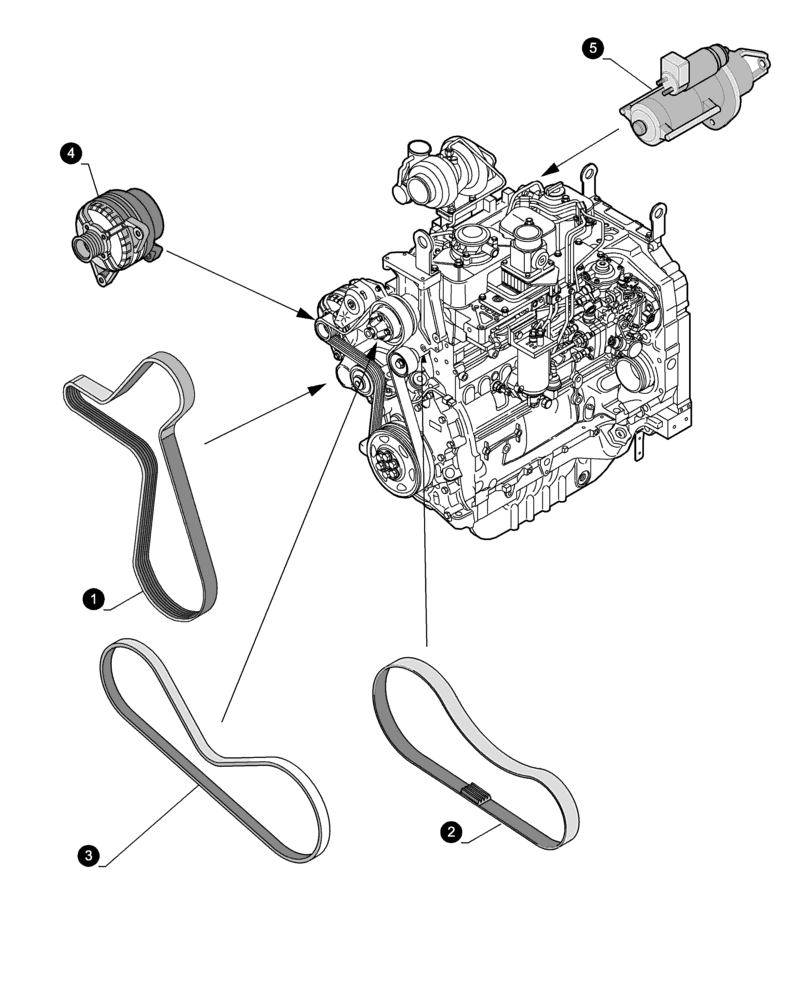 5
4
1
3
2