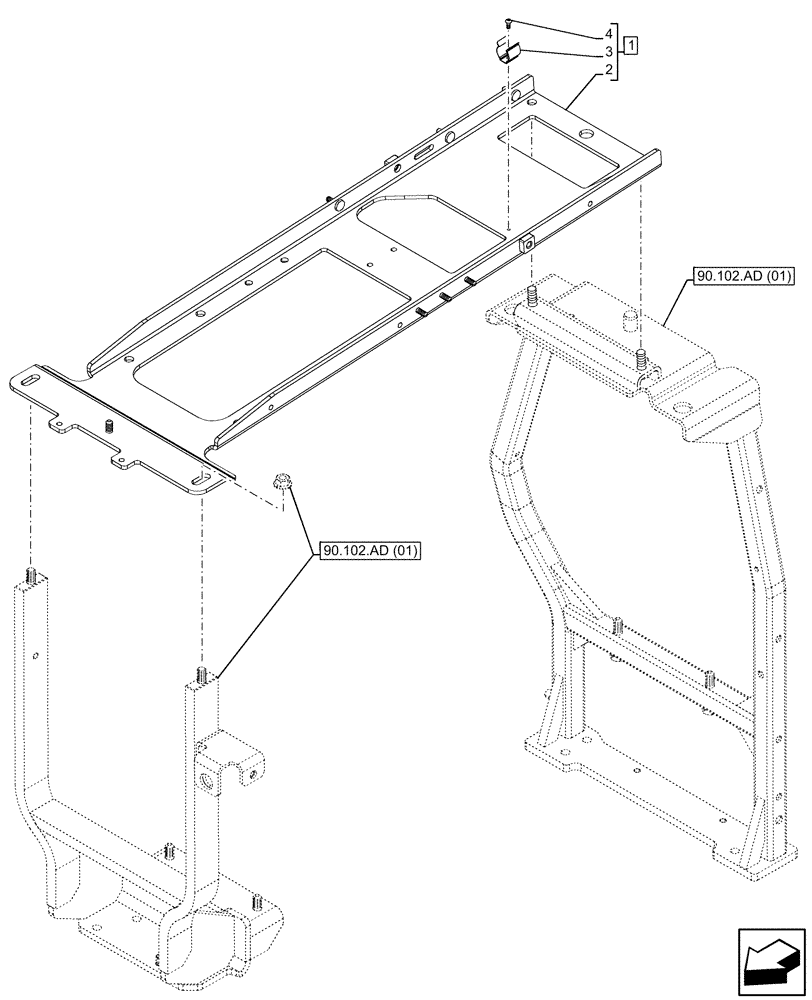 4
3
1
2
90.102.AD (01)
90.102.AD (01)