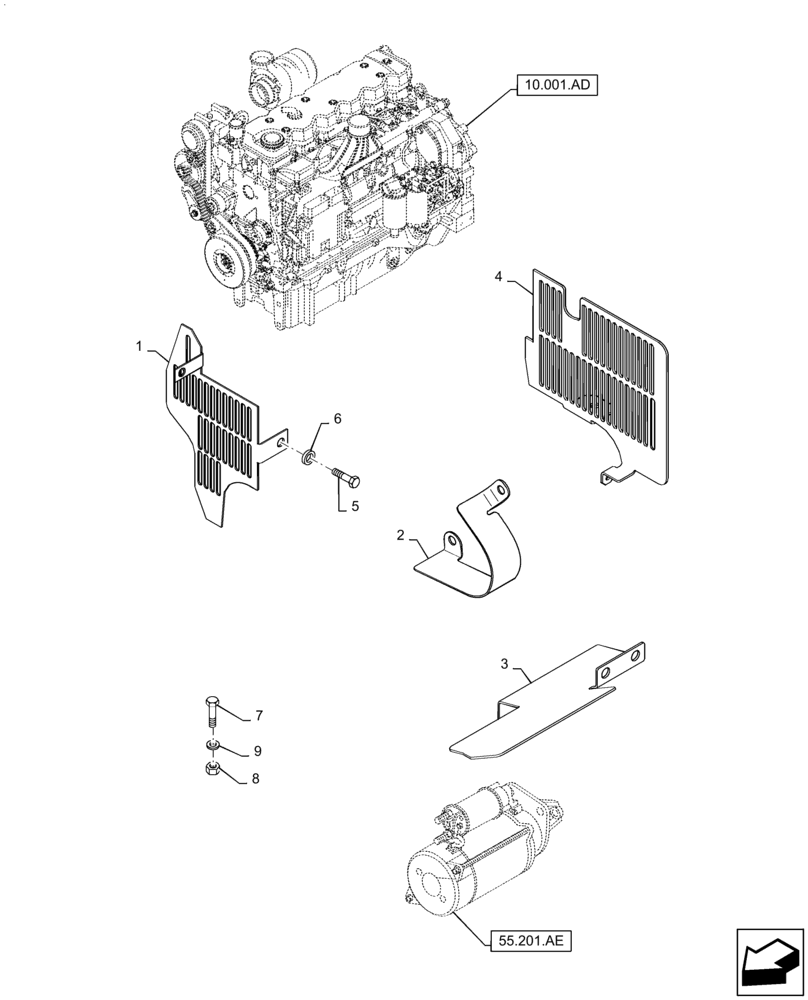 10.001.AD
4
1
6
5
2
3
7
9
8
55.201.AE