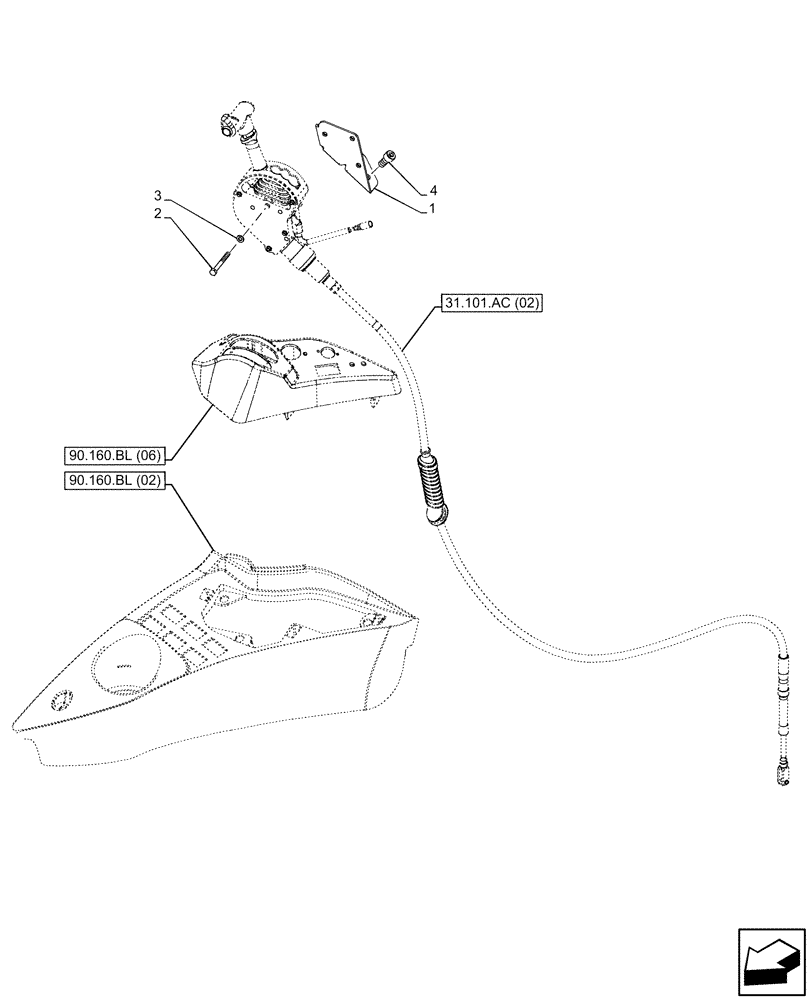 3
2
4
1
31.101.AC (02)
90.160.BL (06)
90.160.BL (02)