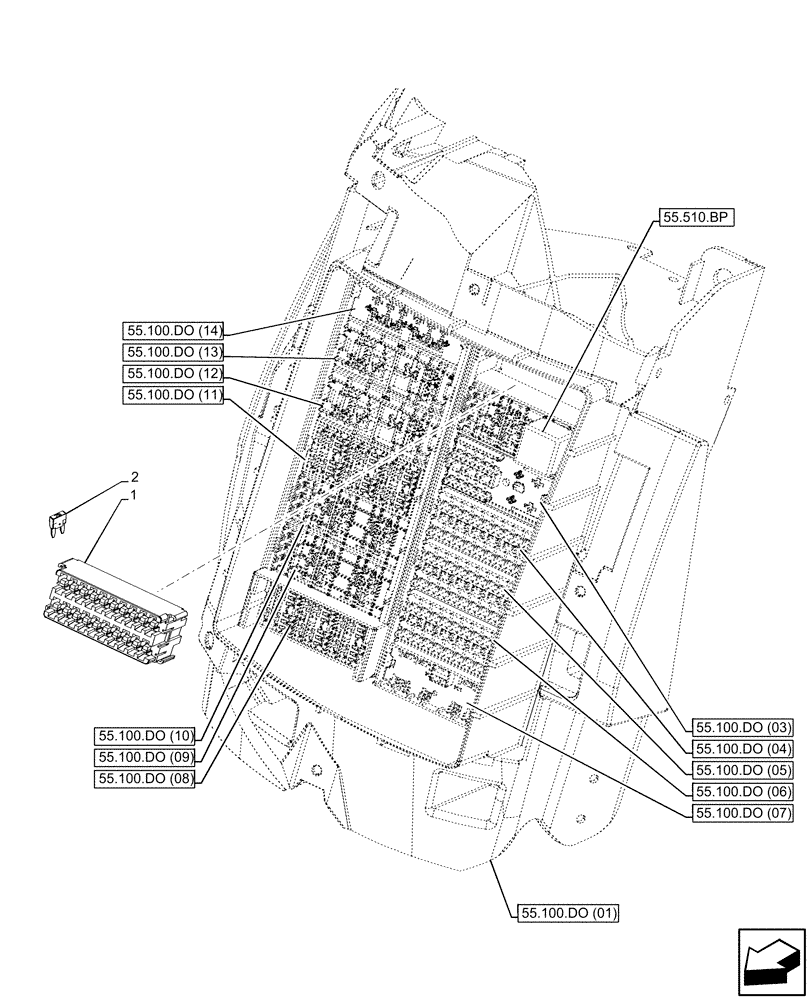 55.510.BP

55.100.DO (14)
55.100.DO (13)
55.100.DO (12)
55.100.DO (11)

2
1

55.100.DO (10)
55.100.DO (09)
55.100.DO (08)

55.100.DO (03)
55.100.DO (04)
55.100.DO (05)
55.100.DO (06)
55.100.DO (07)

55.100.DO (01)