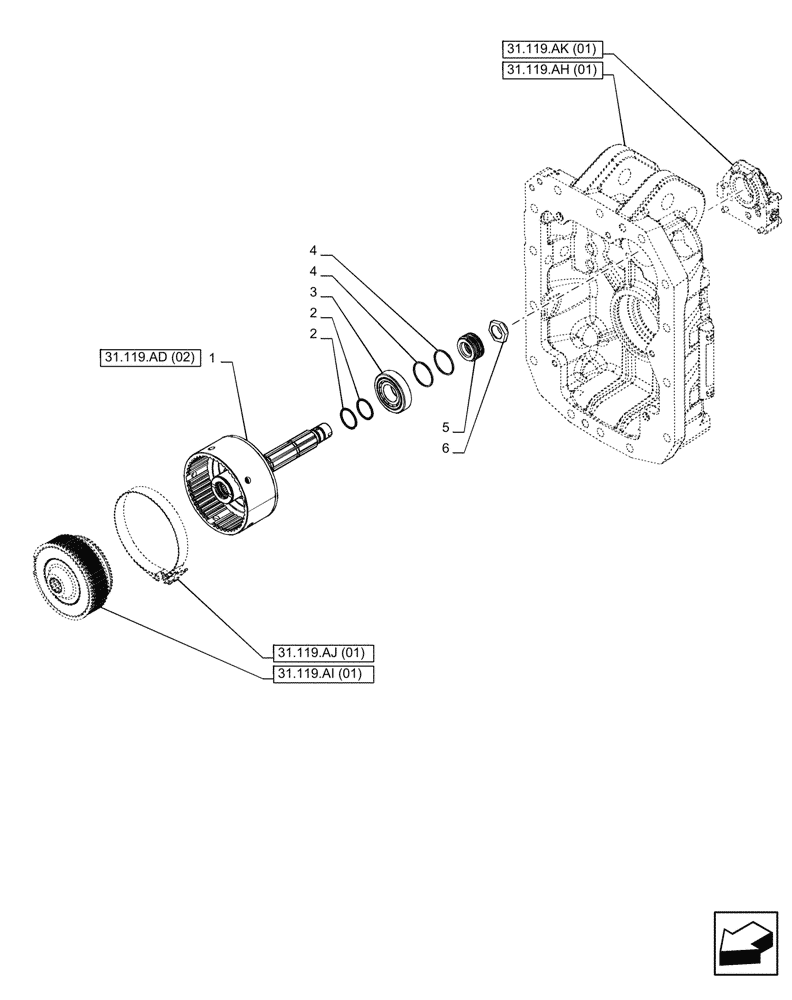 31.119.AK (01)
31.119.AH (01)
4
4
3
2
2
31.119.AD (02)
1
5
6
31.119.AJ (01)
31.119.AI (01)