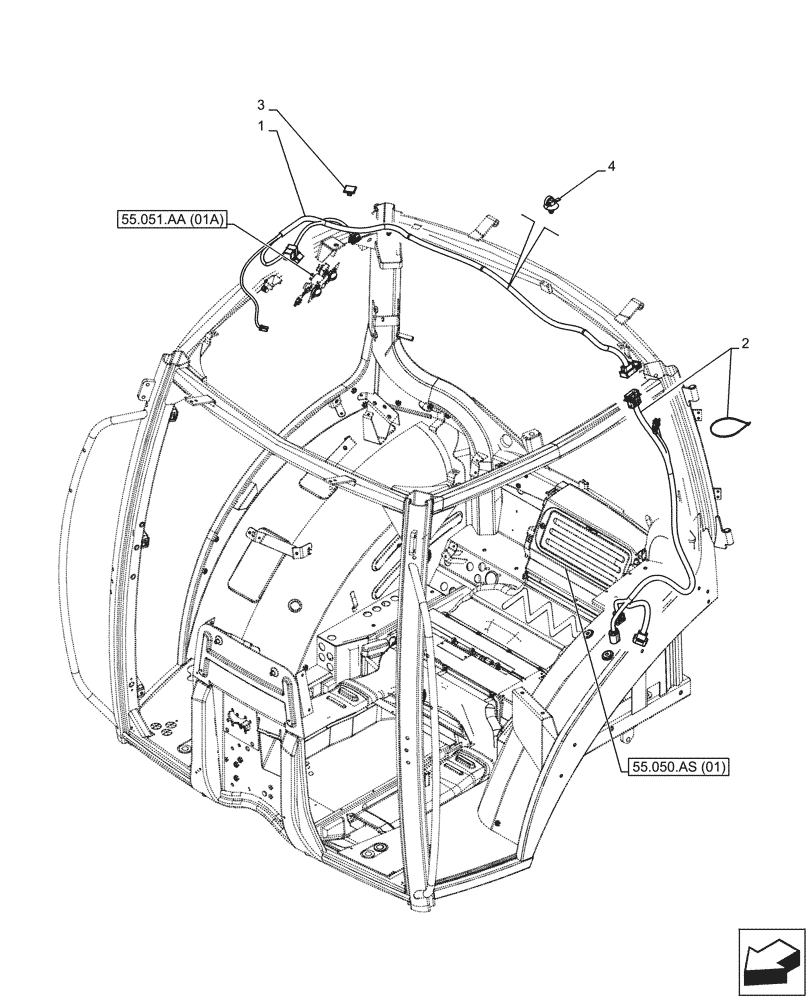 3
1
4
55.051.AA (01A)
2
55.050.AS (01)