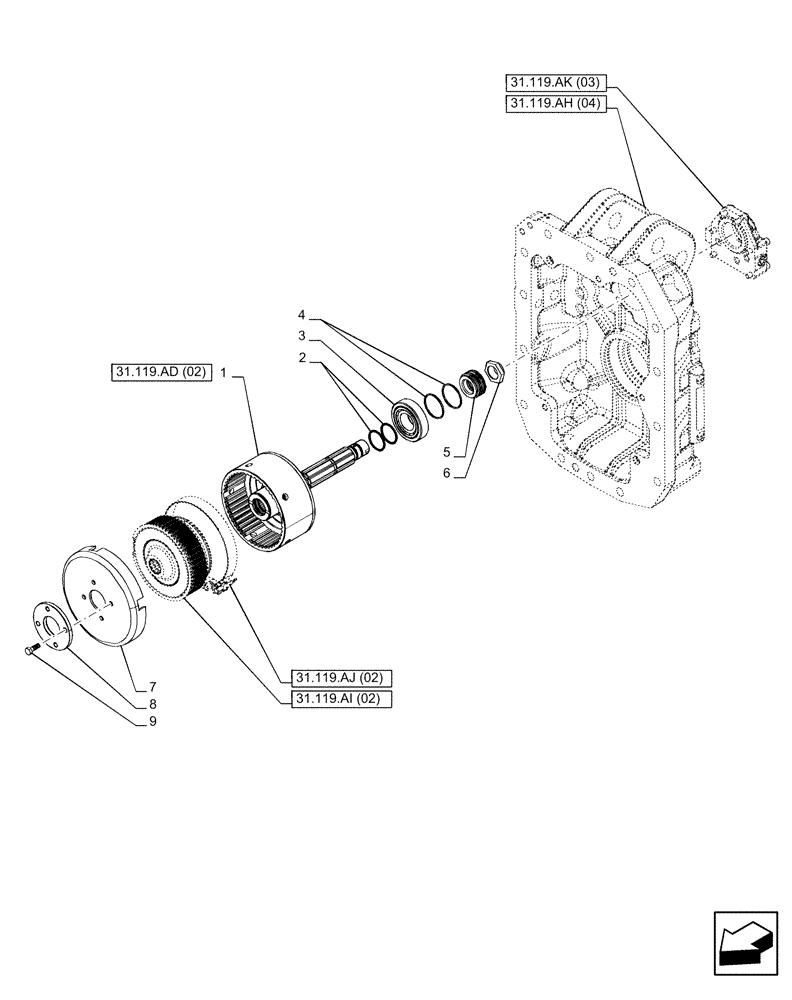 31.119.AK (03)
31.119.AH (04)
4
3
2
31.119.AD (02)
1
5
6
7
8
9
31.119.AJ (02)
31.119.AI (02)