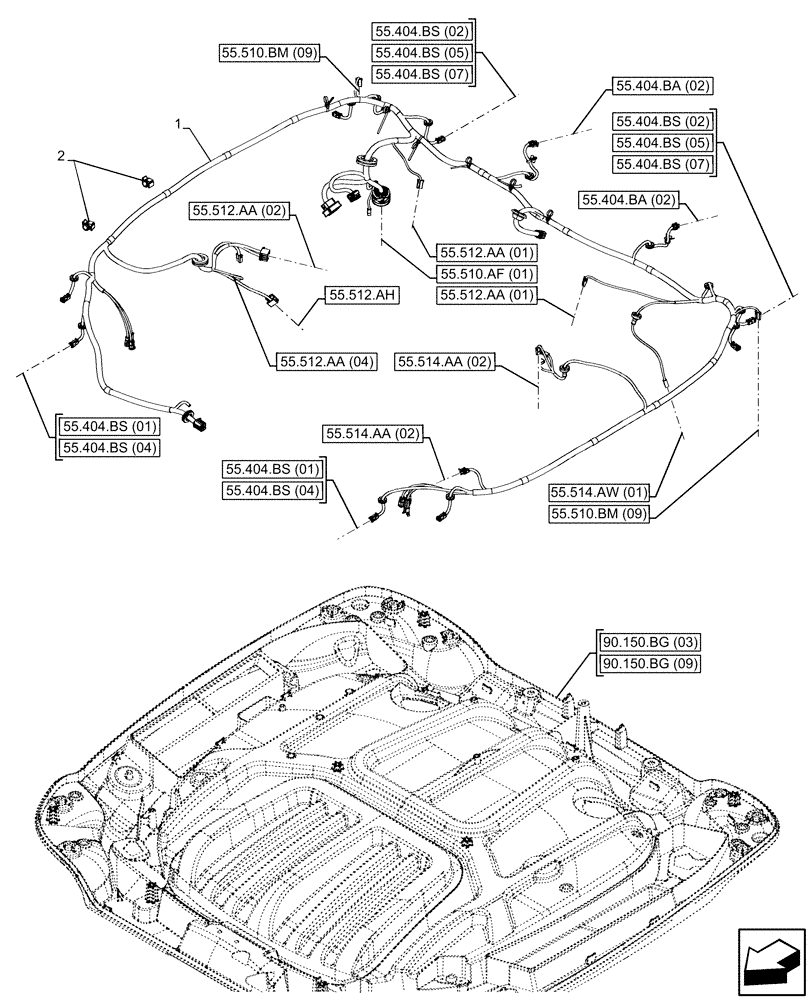 55.510.BM (09)

55.404.BS (02)
55.404.BS (05)
55.404.BS (07)

55.404.BA (02)

55.404.BS (02)
55.404.BS (05)
55.404.BS (07)

1

2

55.404.BA (02)

55.512.AA (02)

55.512.AA (01)
55.510.AF (01)
55.512.AA (01)

55.512.AH

55.512.AA (04)

55.514.AA (02)

55.404.BS (01)
55.404.BS (04)

55.514.AA (02)

55.404.BS (01)
55.404.BS (04)

55.514.AW (01)
55.510.BM (09)

90.150.BG (03)
90.150.BG (09)