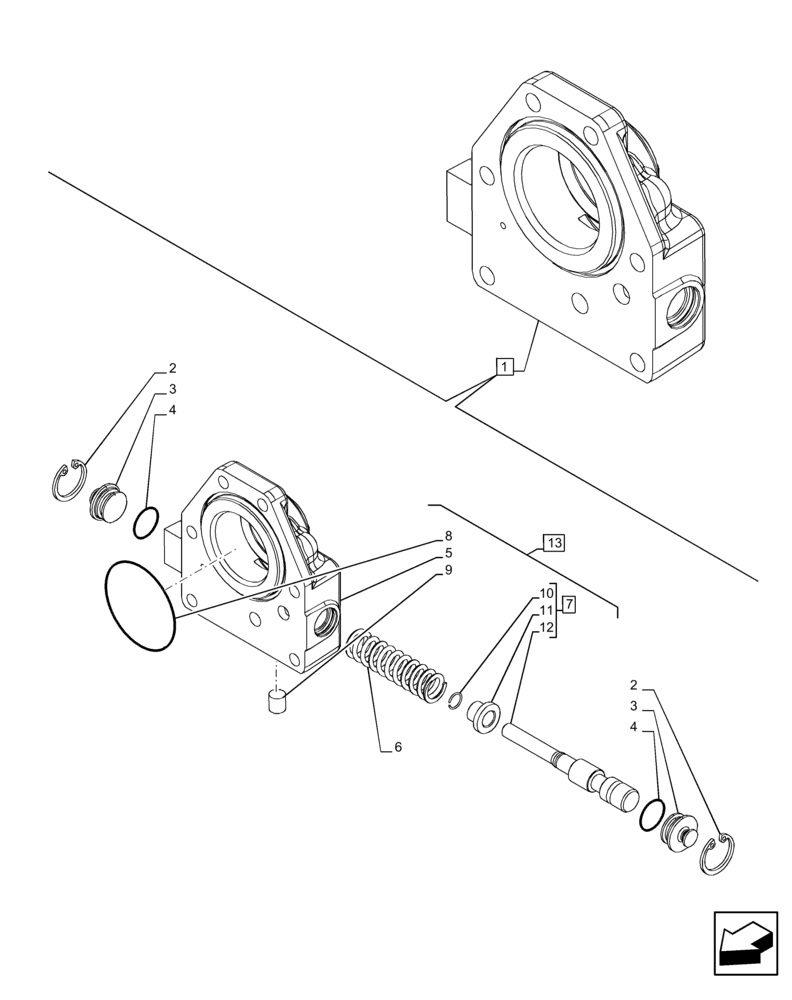 1
2
3
4
8
5
9
13
10
11
12
7
6
2
3
4