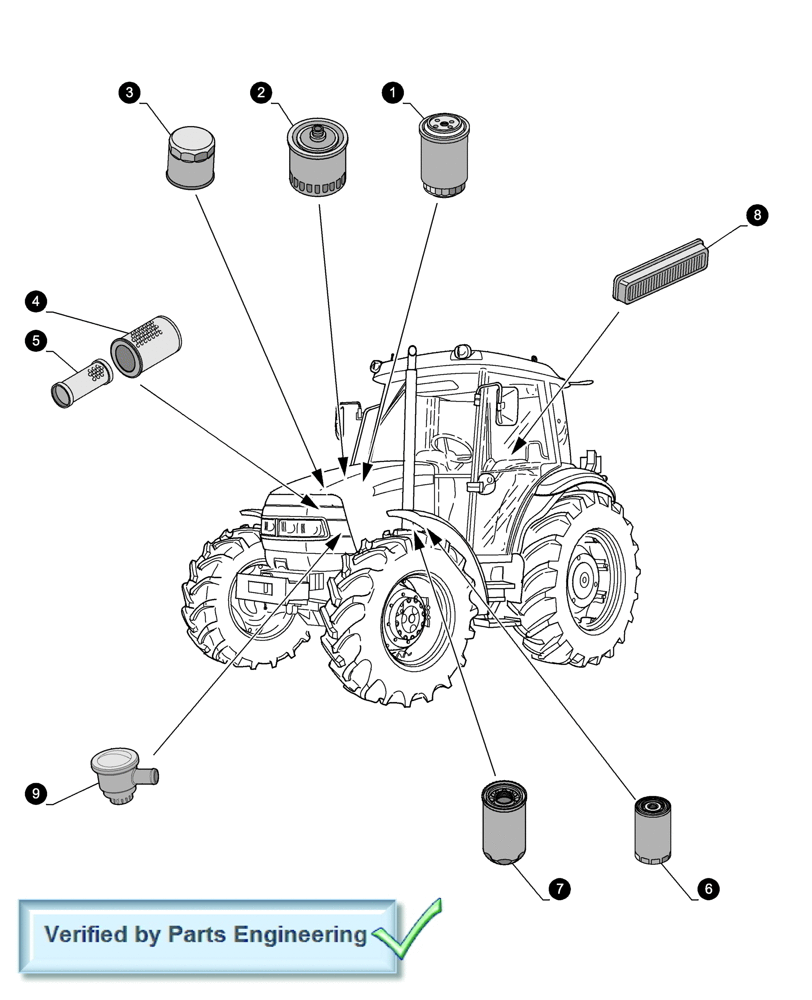 3
2
1
8
4
5
9
7
6
Verified by Parts Engineering