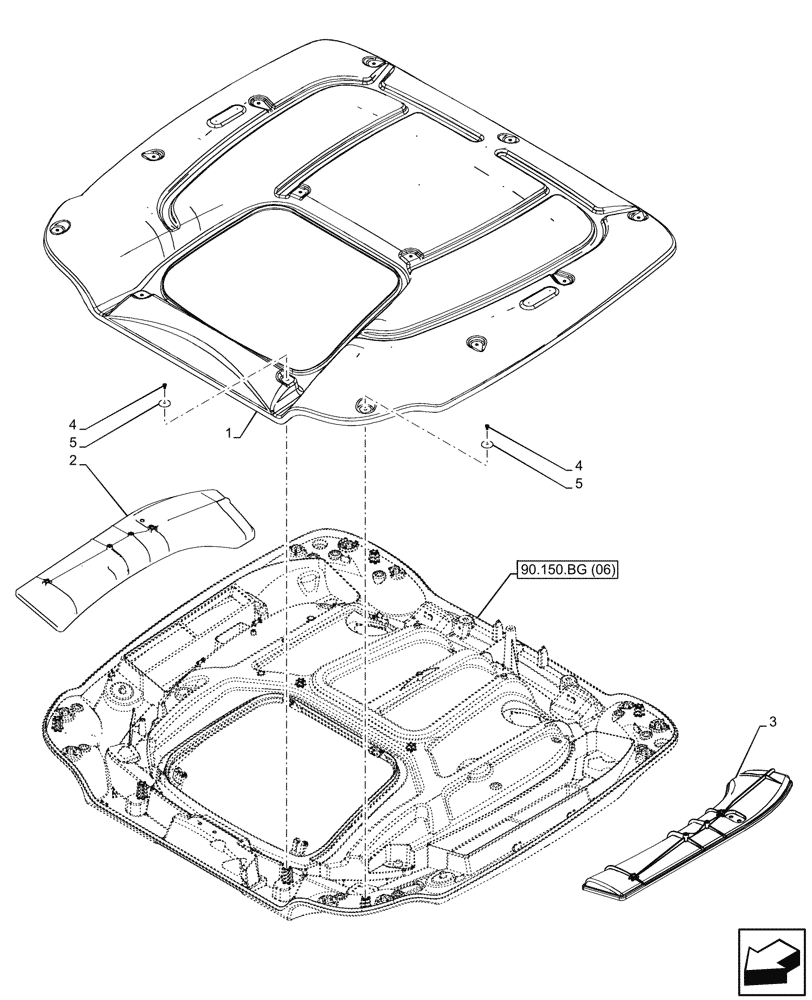 4
5
1
4
5
2
90.150.BG (06)
3