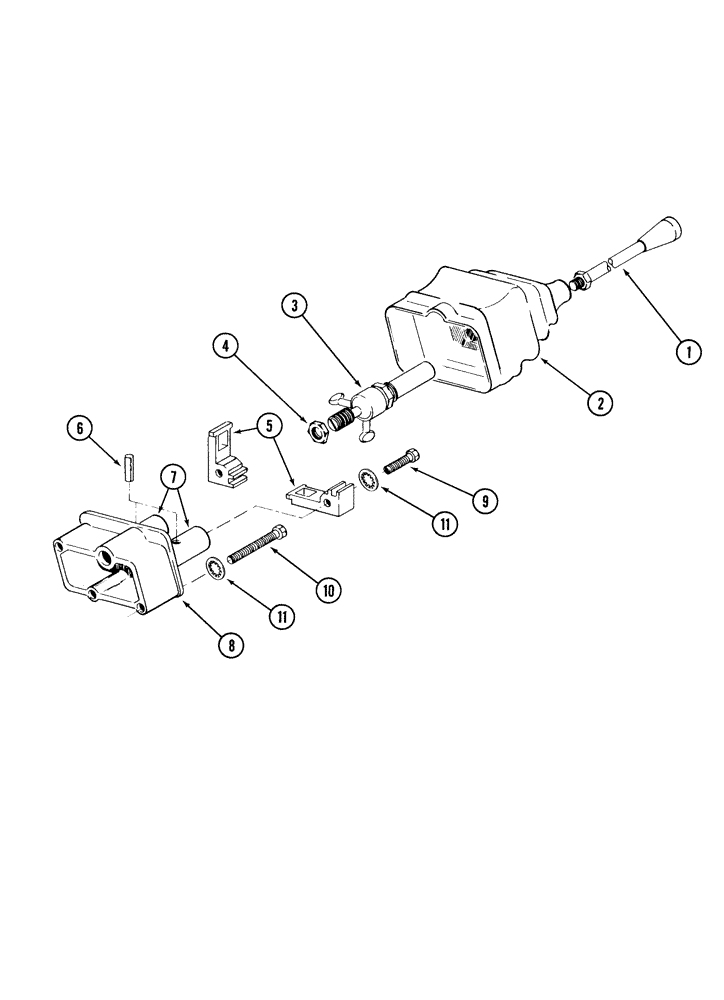 1
2
3
4
5
6
7
9
11
10
11
8