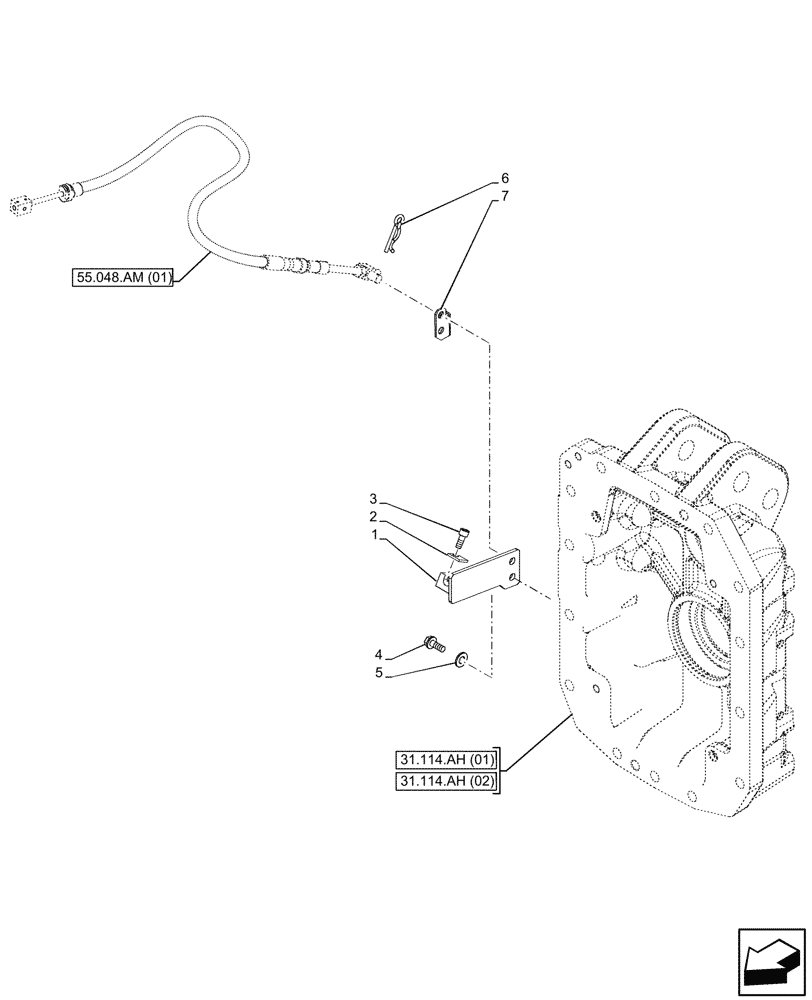 6
7
55.048.AM (01)
3
2
1
4
5
31.114.AH (01)
31.114.AH (02)