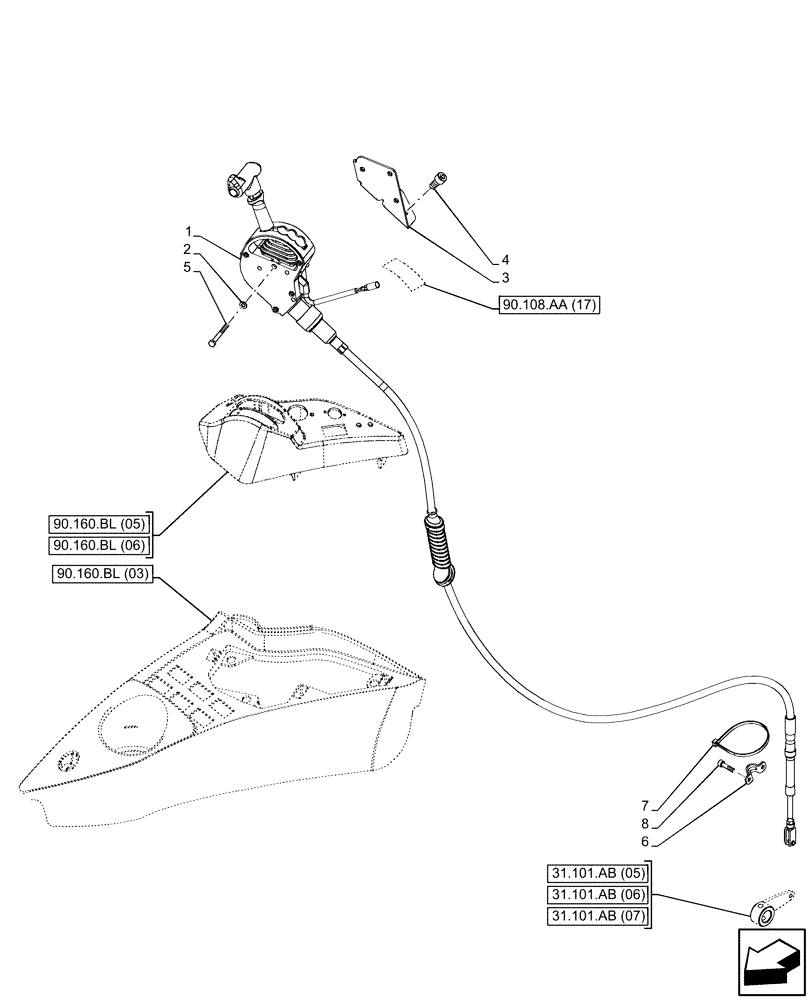 1
2
5
4
3
90.108.AA (17)
90.160.BL (05)
90.160.BL (06)
90.160.BL (03)
7
8
6
31.101.AB (05)
31.101.AB (06)
31.101.AB (07)