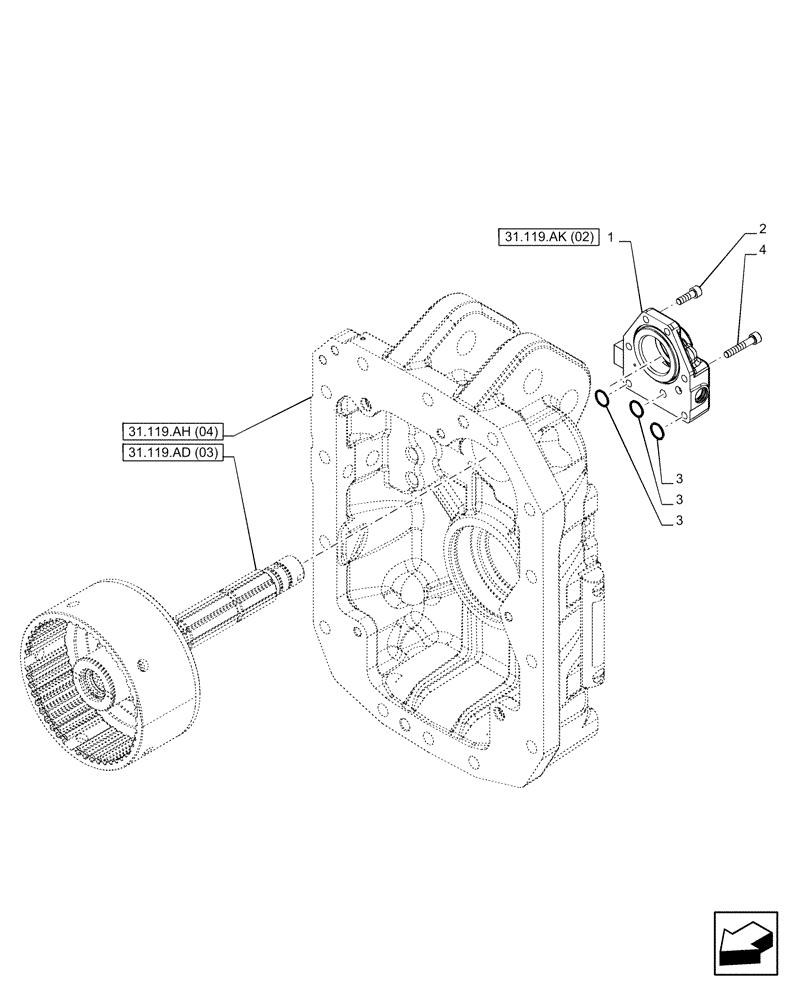 31.119.AK (02)
1
2
4
31.119.AH (04)
31.119.AD (03)
3
3
3