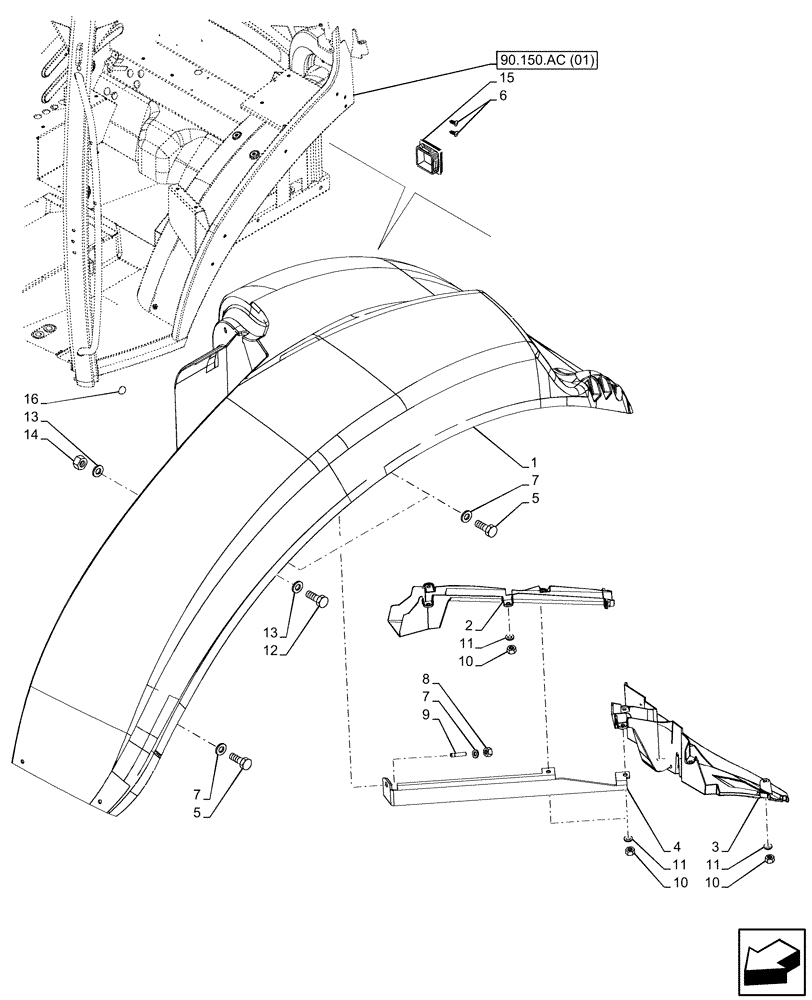 90.150.AC (01)
15
6
16
13
14
1
7
5
13
12
2
11
10
8
7
9
7
5
4
11
10
3
11
10