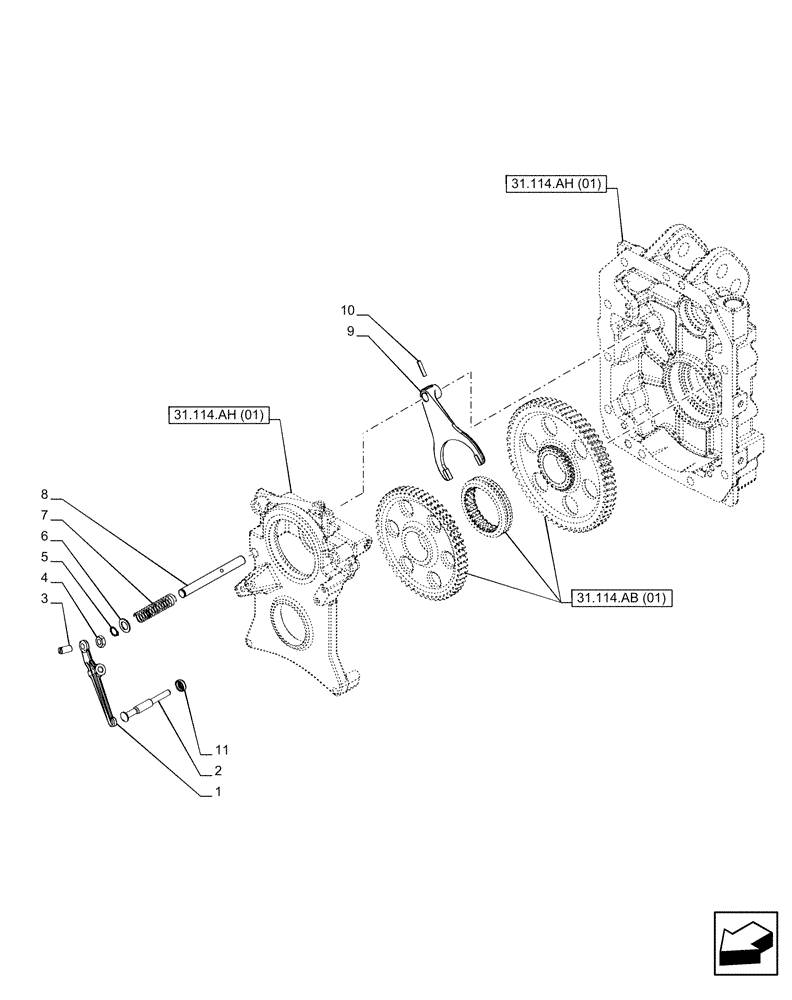 31.114.AH (01)

10
9

31.114.AH (01)

8
7
6
5
4
3

31.114.AB (01)

11
2
1