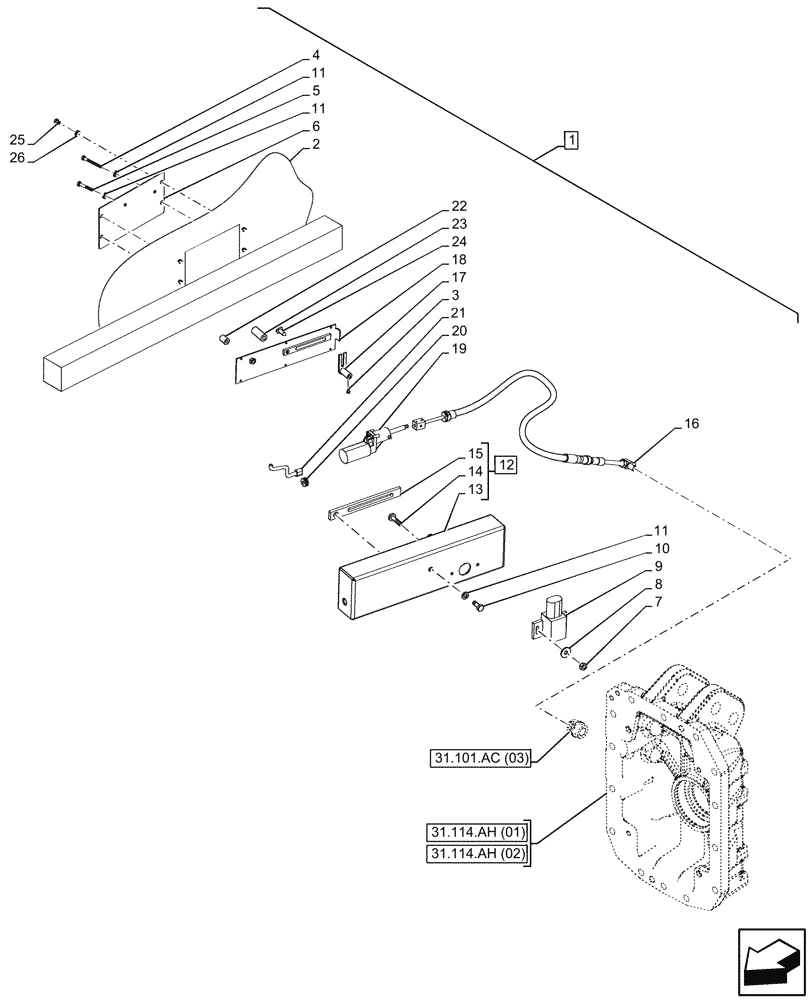 4
11
5
11
6
2
25
26
1
22
23
24
18
17
3
21
20
19
16
15
14
13
12
11
10
9
8
7
31.101.AC (03)
31.114.AH (01)
31.114.AH (02)