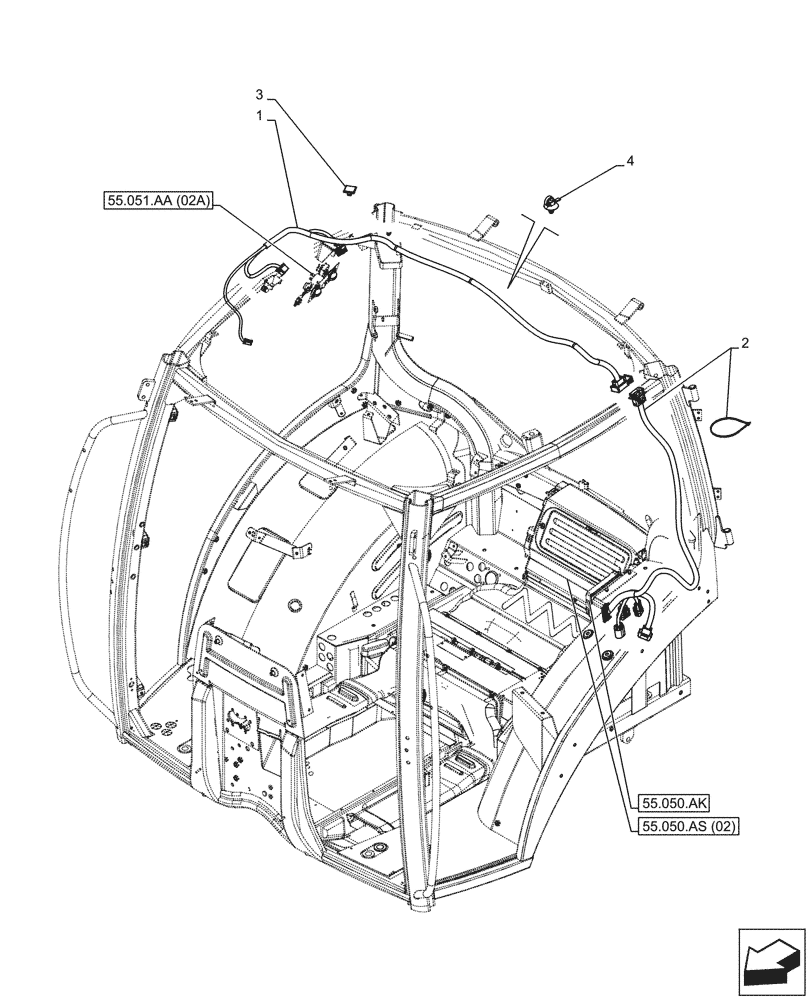 3
1
55.051.AA (02A)
4
2
55.050.AK
55.050.AS (02)