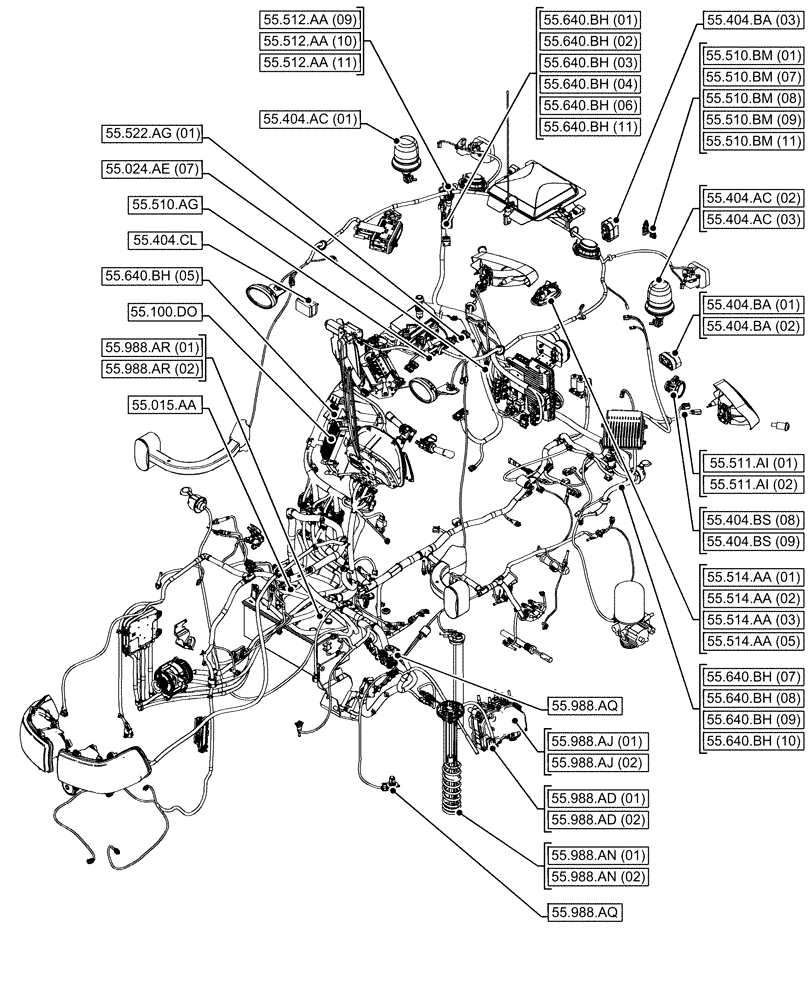 55.512.AA (09)
55.512.AA (10)
55.512.AA (11)

55.404.AC (01)

55.522.AG (01)

55.024.AE (07)

55.510.AG

55.404.CL

55.640.BH (05)

55.100.DO

55.988.AR (01)
55.988.AR (02)

55.015.AA

55.640.BH (01)
55.640.BH (02)
55.640.BH (03)
55.640.BH (04)
55.640.BH (06)
55.640.BH (11)

55.404.BA (03)

55.510.BM (01)
55.510.BM (07)
55.510.BM (08)
55.510.BM (09)
55.510.BM (11)

55.404.AC (02)
55.404.AC (03)

55.404.BA (01)
55.404.BA (02)

55.511.AI (01)
55.511.AI (02)

55.404.BS (08)
55.404.BS (09)

55.514.AA (01)
55.514.AA (02)
55.514.AA (03)
55.514.AA (05)

55.640.BH (07)
55.640.BH (08)
55.640.BH (09)
55.640.BH (10)

55.988.AQ

55.988.AJ (01)
55.988.AJ (02)

55.988.AD (01)
55.988.AD (02)

55.988.AN (01)
55.988.AN (02)

55.988.AQ