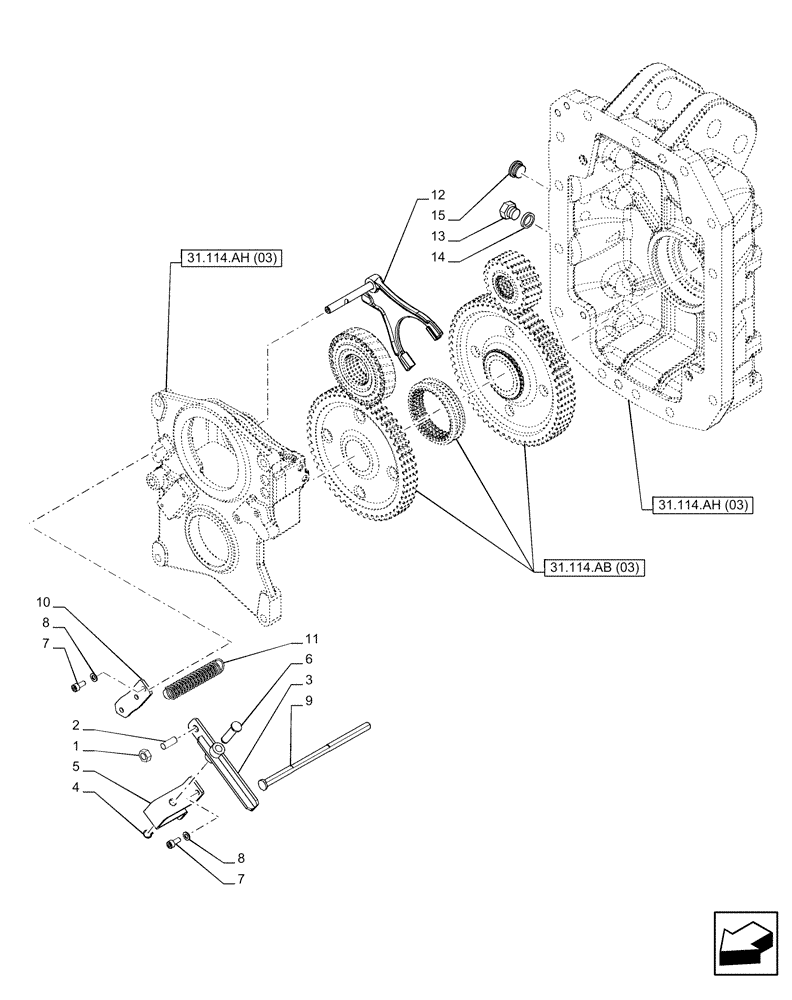 12
15
13
14
31.114.AH (03)
31.114.AH (03)
31.114.AB (03)
10
8
7
11
6
3
9
2
1
5
4
8
7