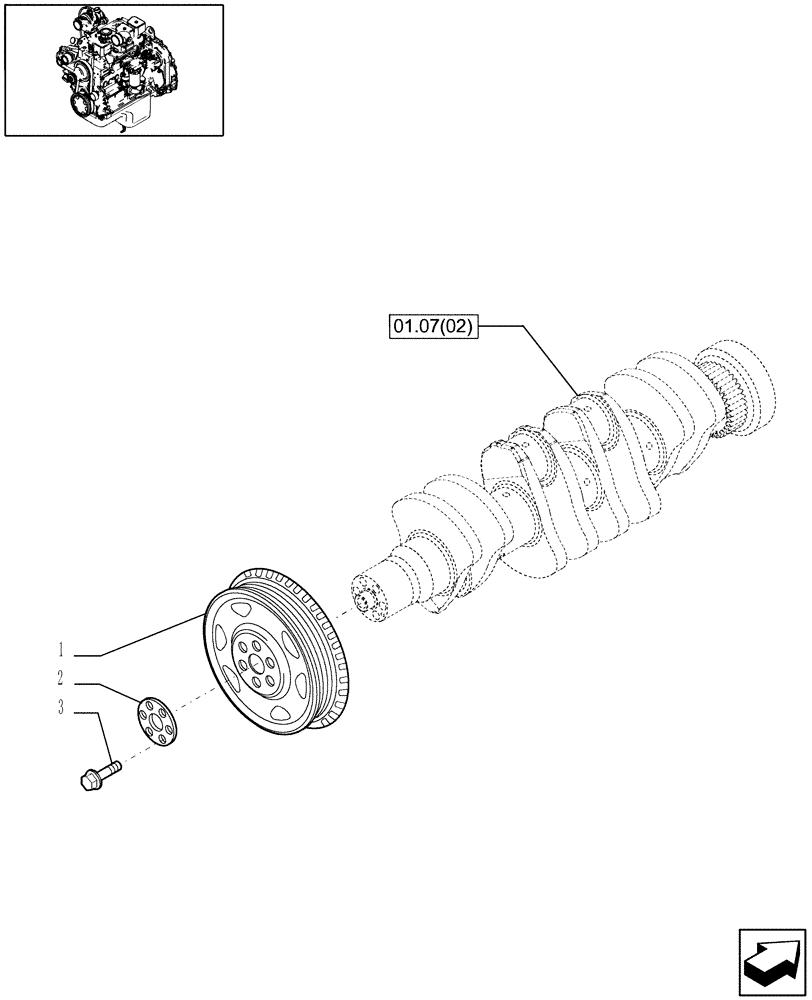 01.07(02)

1

2

3