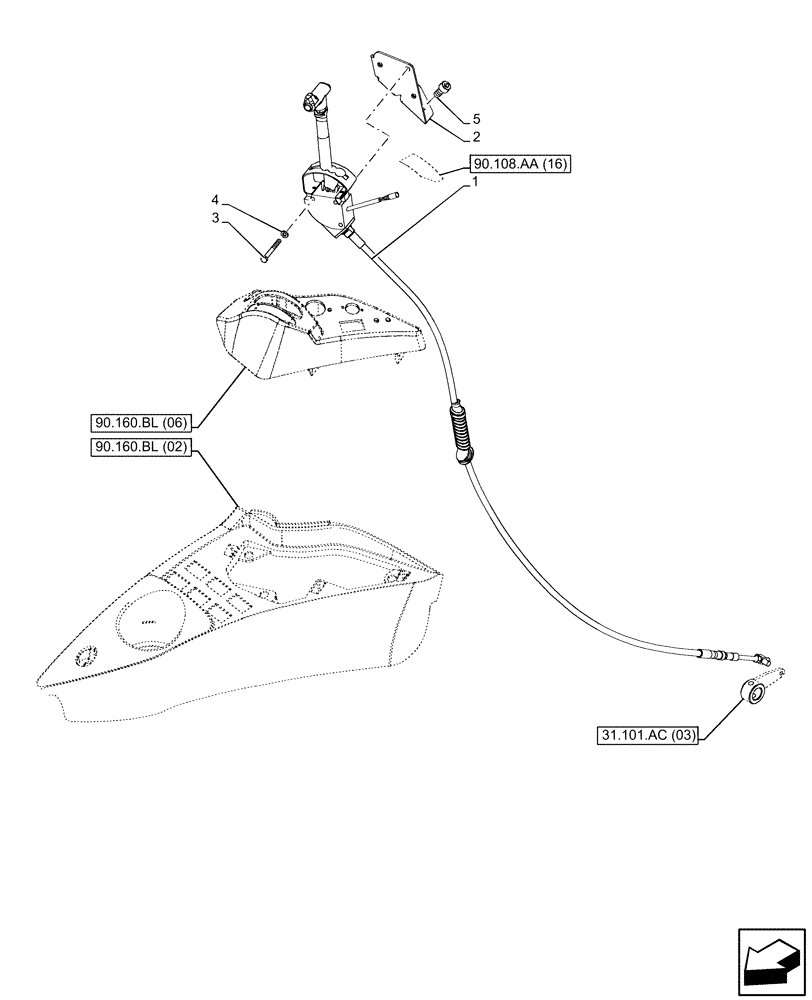 5
2
90.108.AA (16)
1
4
3
90.160.BL (06)
90.160.BL (02)
31.101.AC (03)