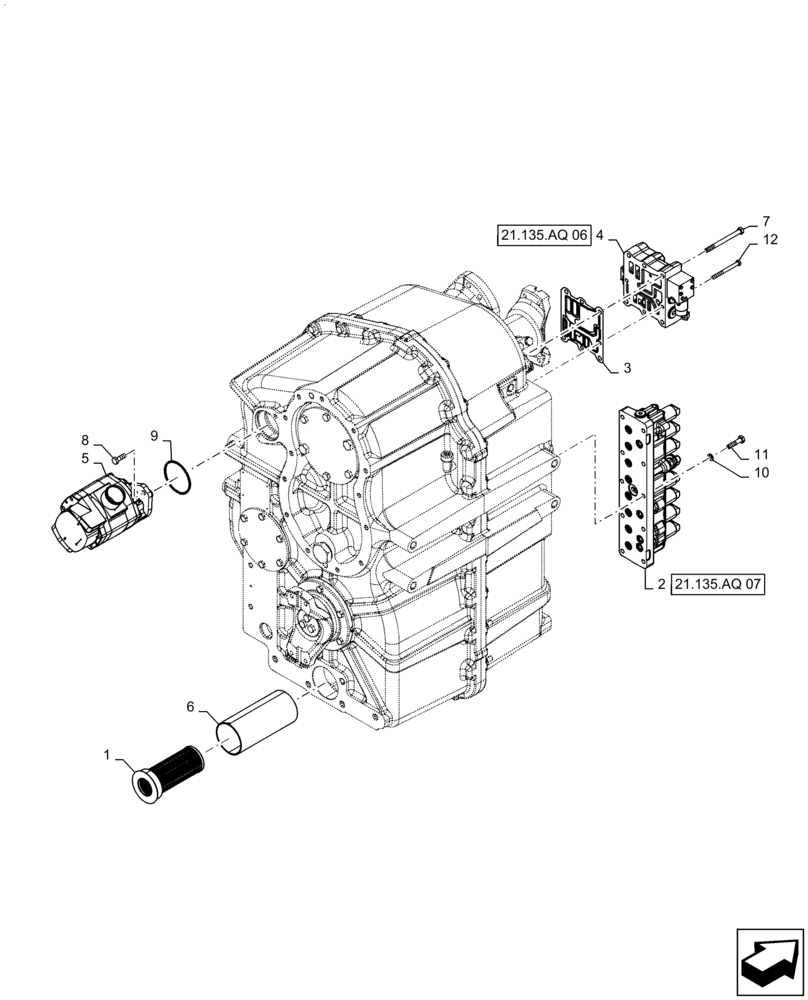 21.135.AQ 06
4
7
12
3
8
5
9
11
10
2
21.135.AQ 07
6
1