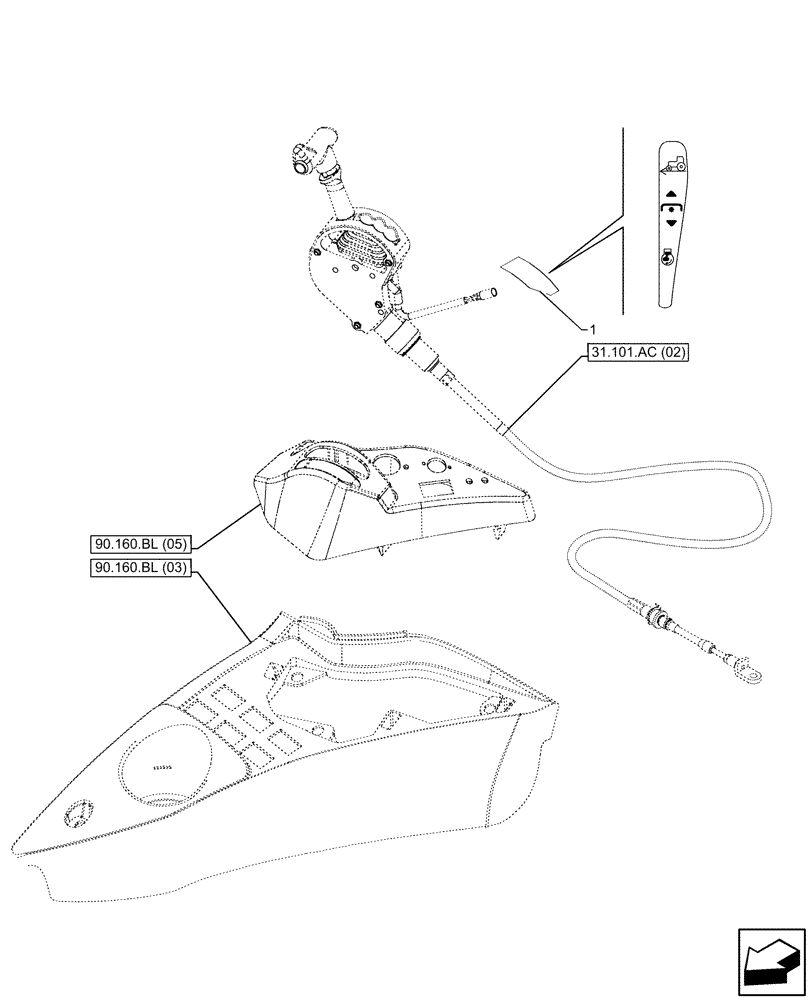 1
31.101.AC (02)
90.160.BL (05)
90.160.BL (03)