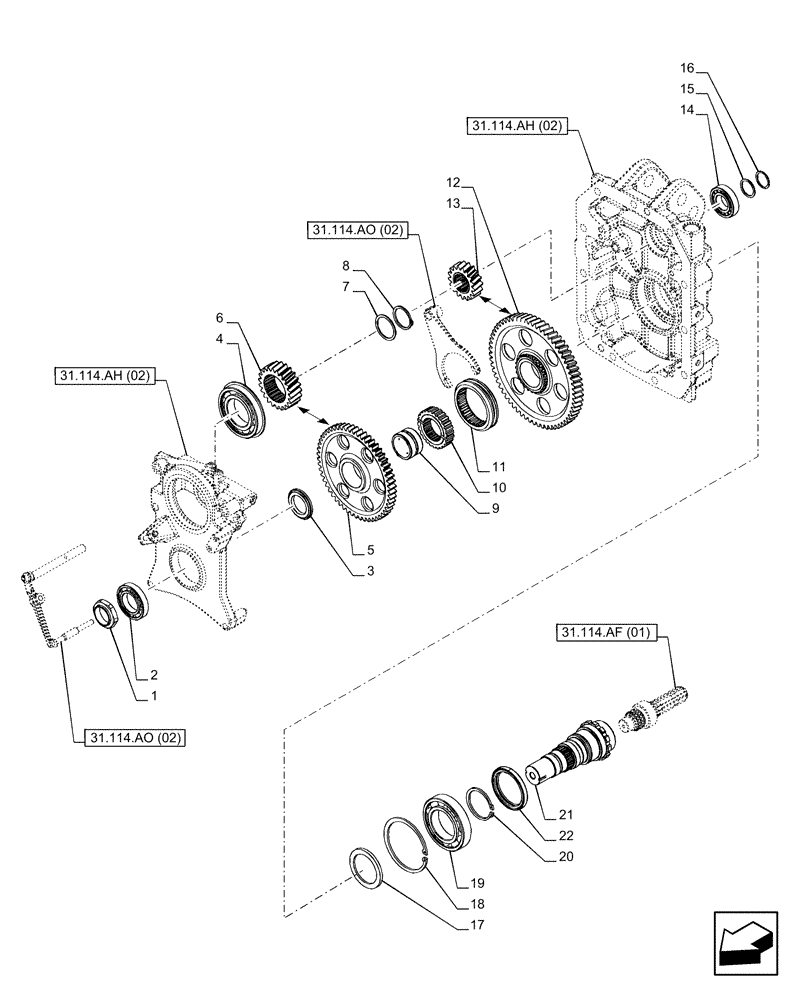 16
15
14
31.114.AH (02)
12
13
31.114.AO (02)
8
7
6
4
31.114.AH (02)
11
10
9
5
3
2
1
31.114.AO (02)
31.114.AF (01)
21
22
20
19
18
17