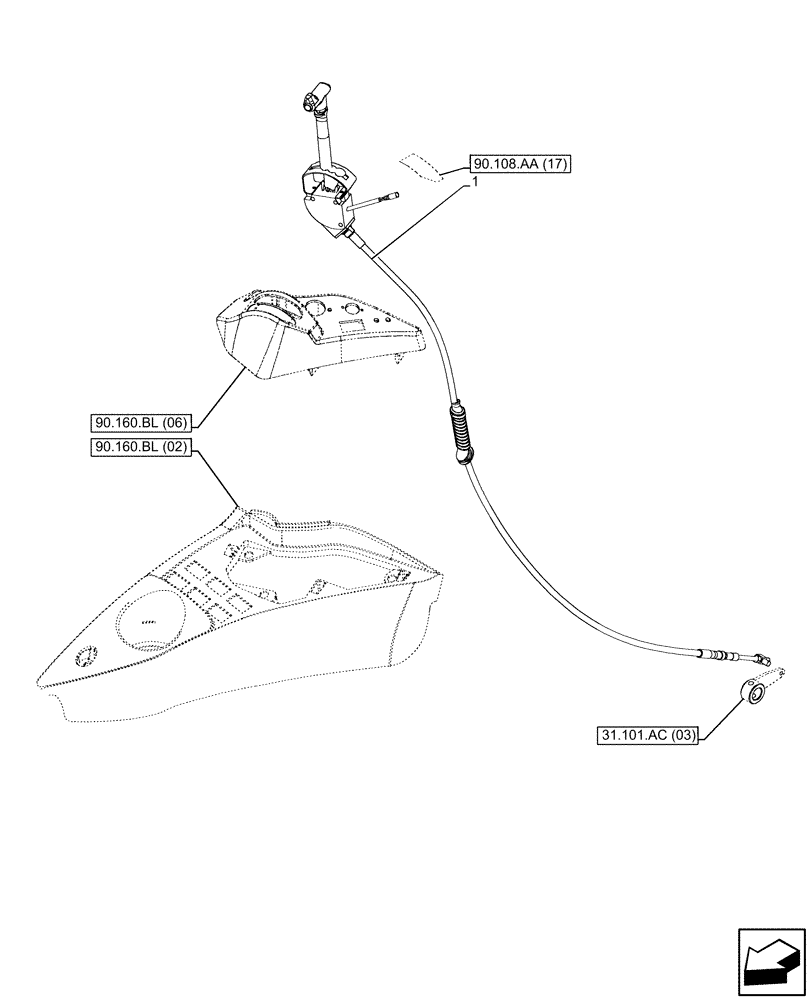 90.108.AA (17)

1

90.160.BL (06)

90.160.BL (02)

31.101.AC (03)