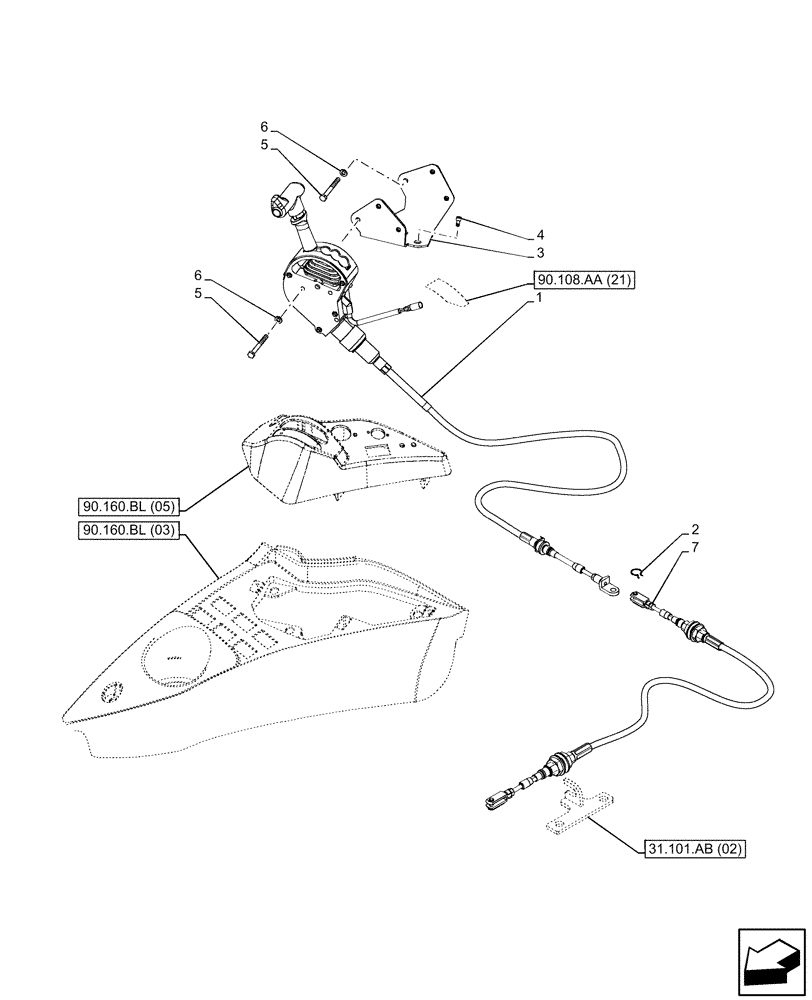 6
5
4
3
90.108.AA (21)
1
6
5
90.160.BL (05)
90.160.BL (03)
2
7
31.101.AB (02)