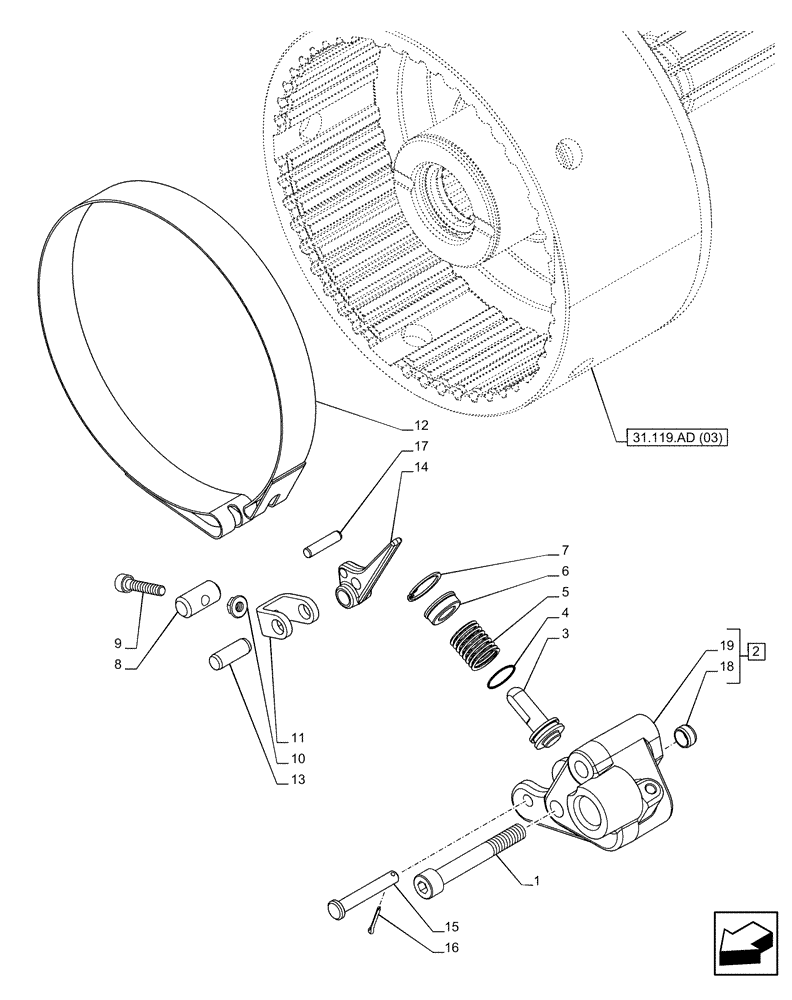 31.119.AD (03)

12
17
14
7
6
5
4
3
19
18
2
9
8
11
10
13
1
15
16