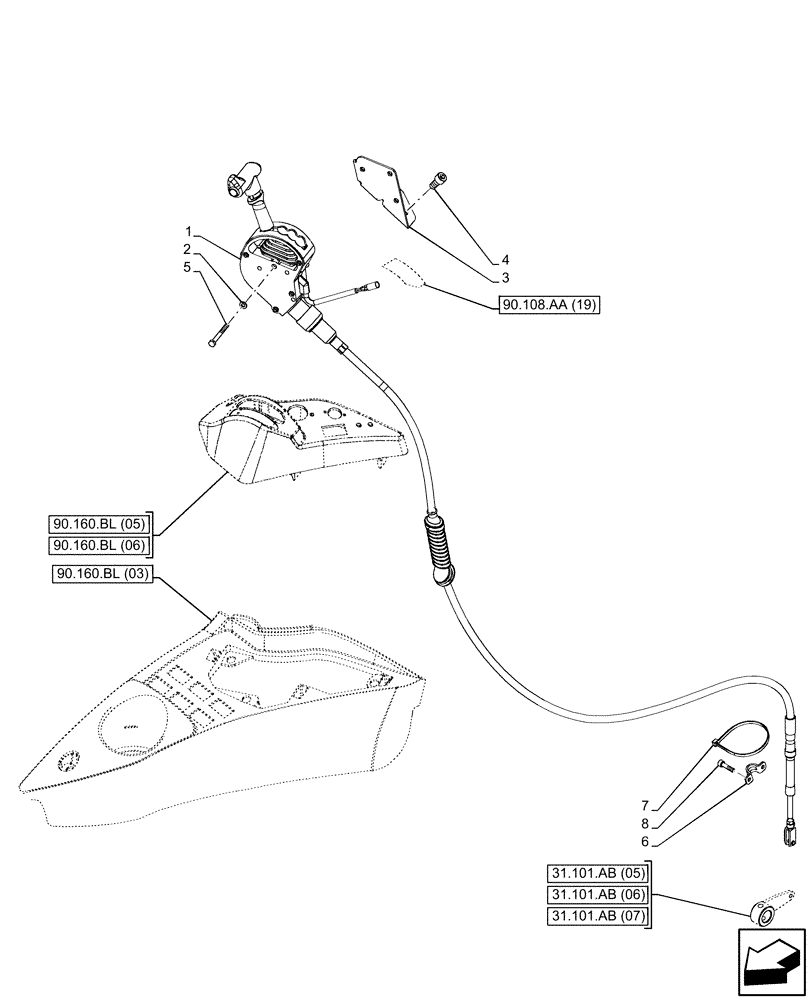 1
2
5
4
3
90.108.AA (19)
90.160.BL (05)
90.160.BL (06)
90.160.BL (03)
7
8
6
31.101.AB (05)
31.101.AB (06)
31.101.AB (07)