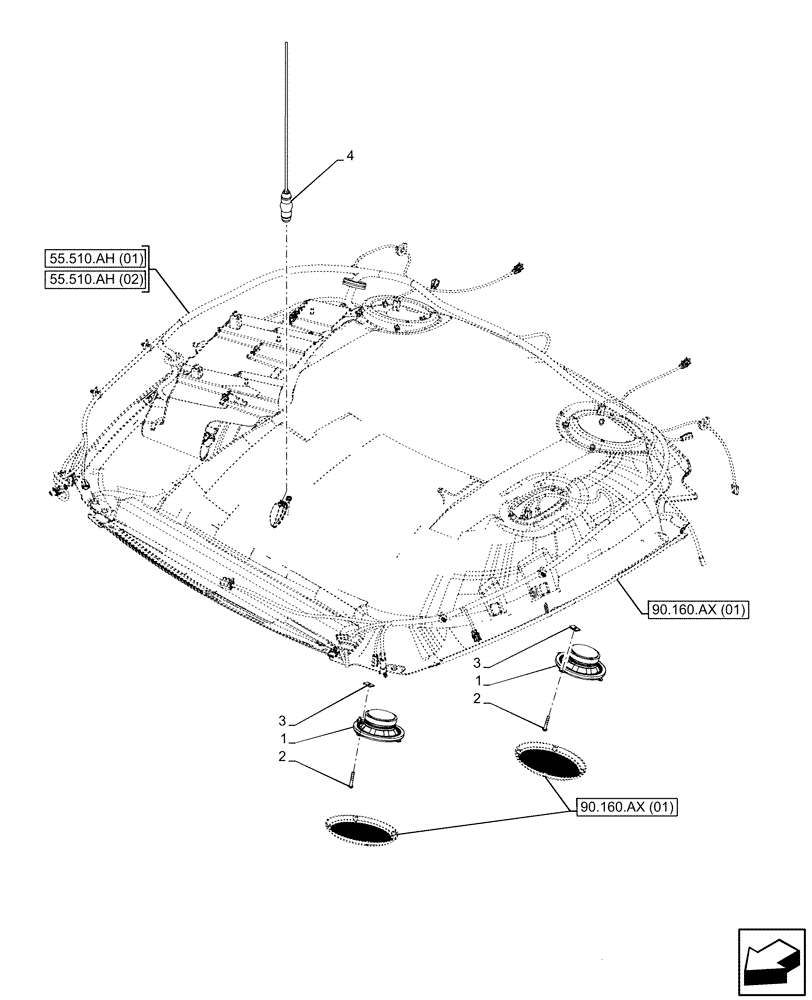 4

55.510.AH (01)
55.510.AH (02)

90.160.AX (01)

3
1
2

3
1
2

90.160.AX (01)