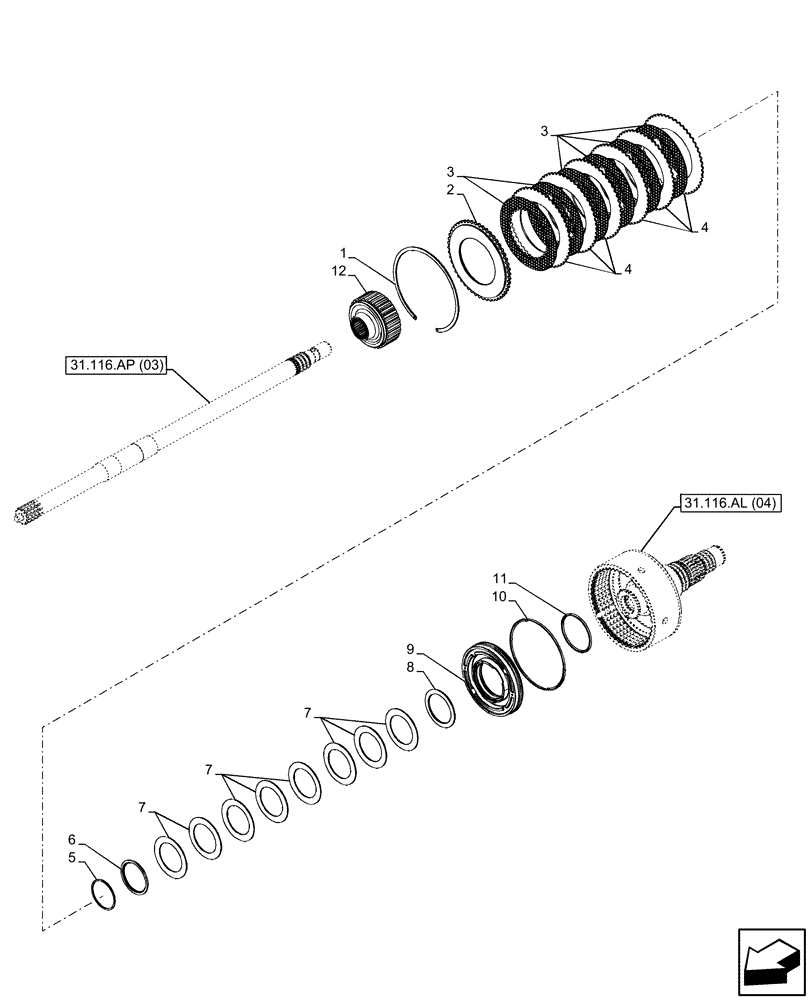 3
3
2
4
4
1
12
31.116.AP (03)
31.116.AL (04)
11
10
9
8
7
7
7
6
5